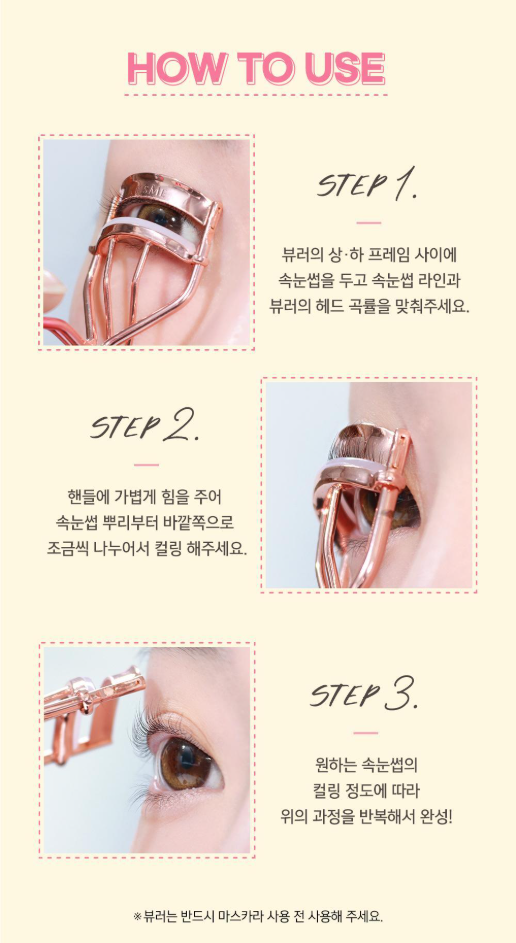 HOW TO USE

STEP 1.

뷰러의 상·하 프레임 사이에 속눈썹을 두고 속눈썹 라인과 뷰러의 헤드 곡률을 맞춰주세요.

STEP 2.

핸들에 가볍게 힘을 주어 속눈썹 뿌리부터 바깥쪽으로 조금씩 나누어서 컬링 해주세요.

STEP 3.

원하는 속눈썹의 컬링 정도에 따라 위의 과정을 반복해서 완성!

※뷰러는 반드시 마스카라 사용 전 사용해 주세요.