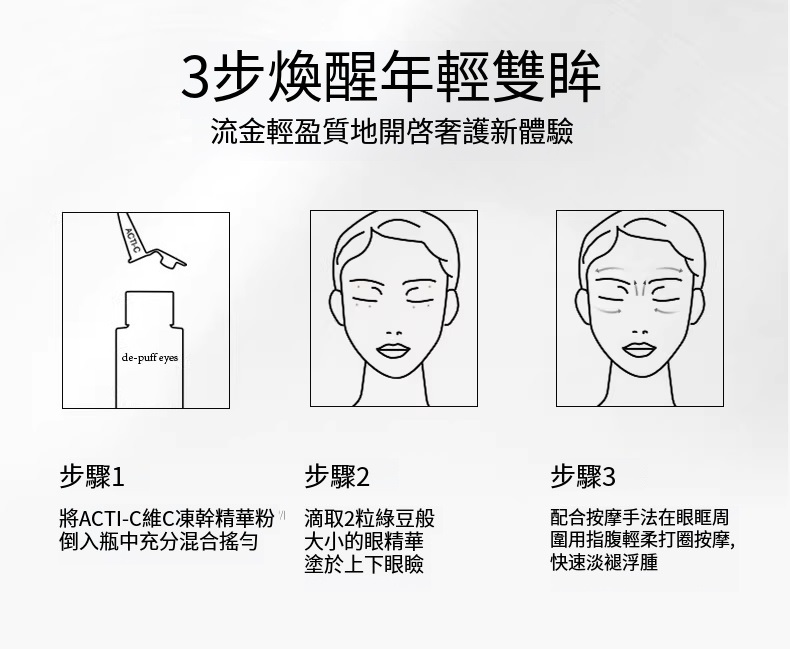 3步煥醒年輕雙眸
流金輕盈質地開啓奢護新體驗

ACTI-C

de-puff eyes

步驟1
將ACTI-C維C凍幹精華粉倒入瓶中充分混合搖勻

步驟2
滴取2粒綠豆般大小的眼精華塗於上下眼瞼

步驟3
配合按摩手法在眼眶周圍用指腹輕柔打圈按摩，快速淡褪浮腫