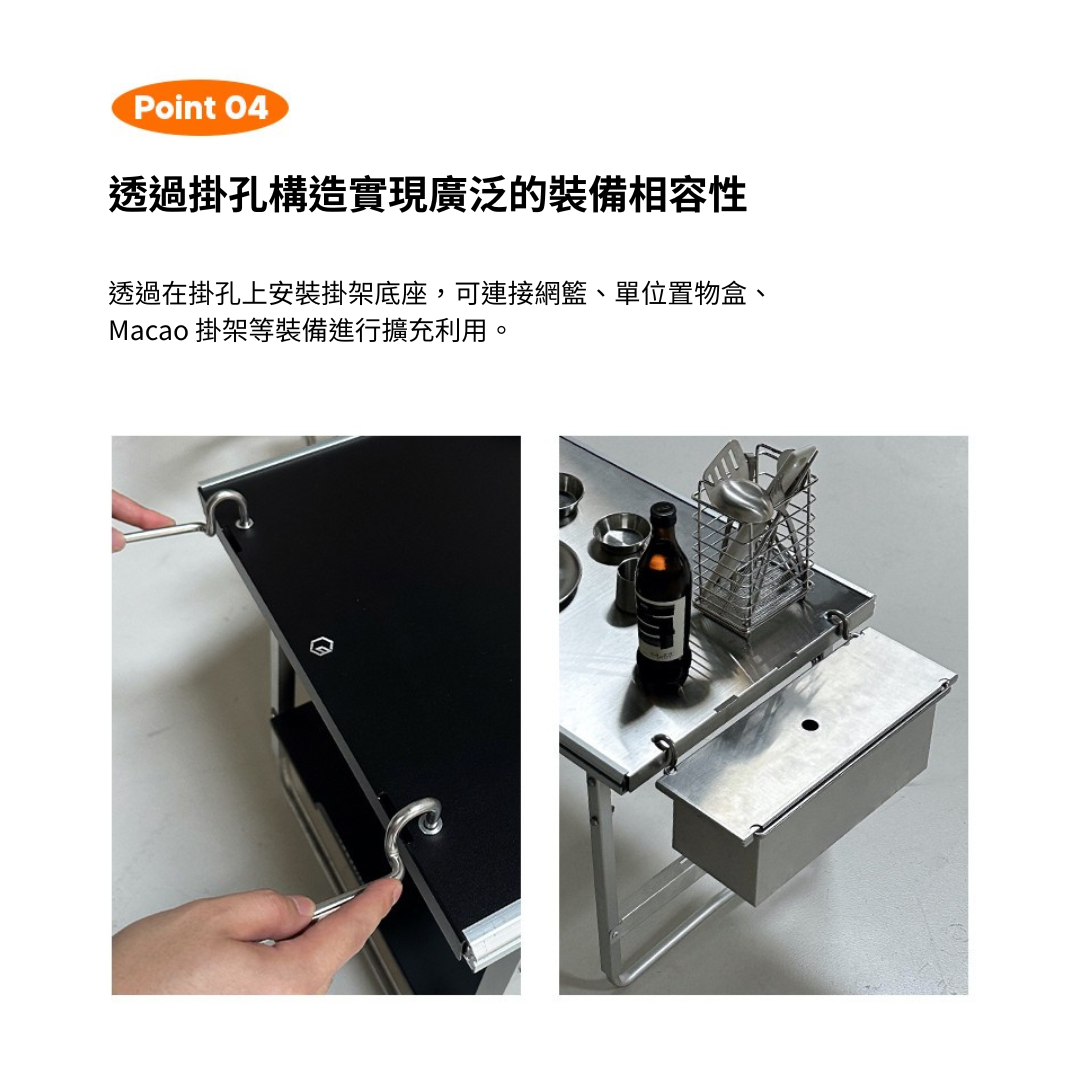 Point 04

透過掛孔構造實現廣泛的裝備相容性

透過在掛孔上安裝掛架底座，可連接網籃、單位置物盒、Macao 掛架等裝備進行擴充利用。