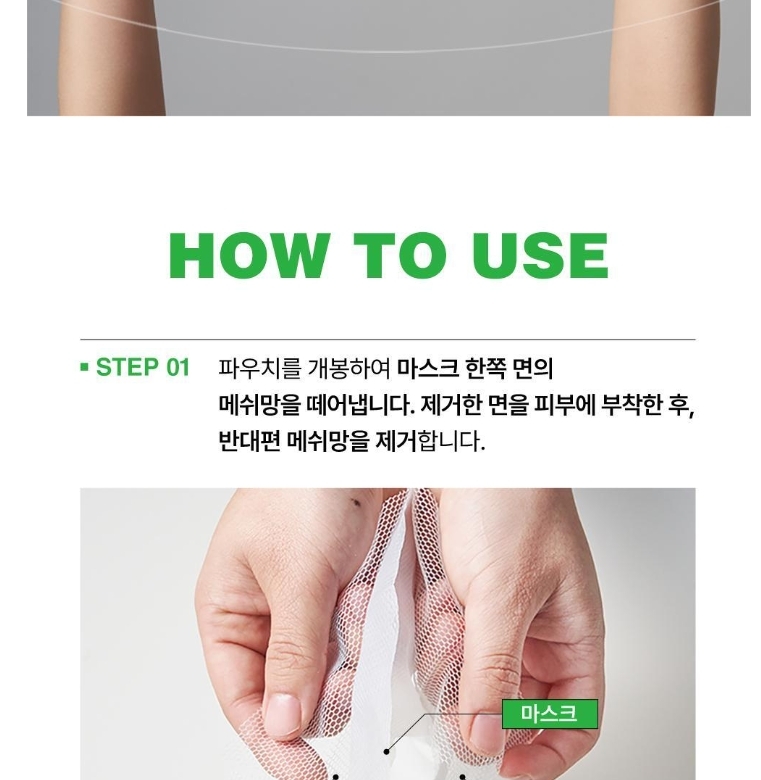 HOW TO USE

▪ STEP 01 파우치를 개봉하여 마스크 한쪽 면의 메쉬망을 떼어냅니다. 제거한 면을 피부에 부착한 후, 반대편 메쉬망을 제거합니다.

마스크