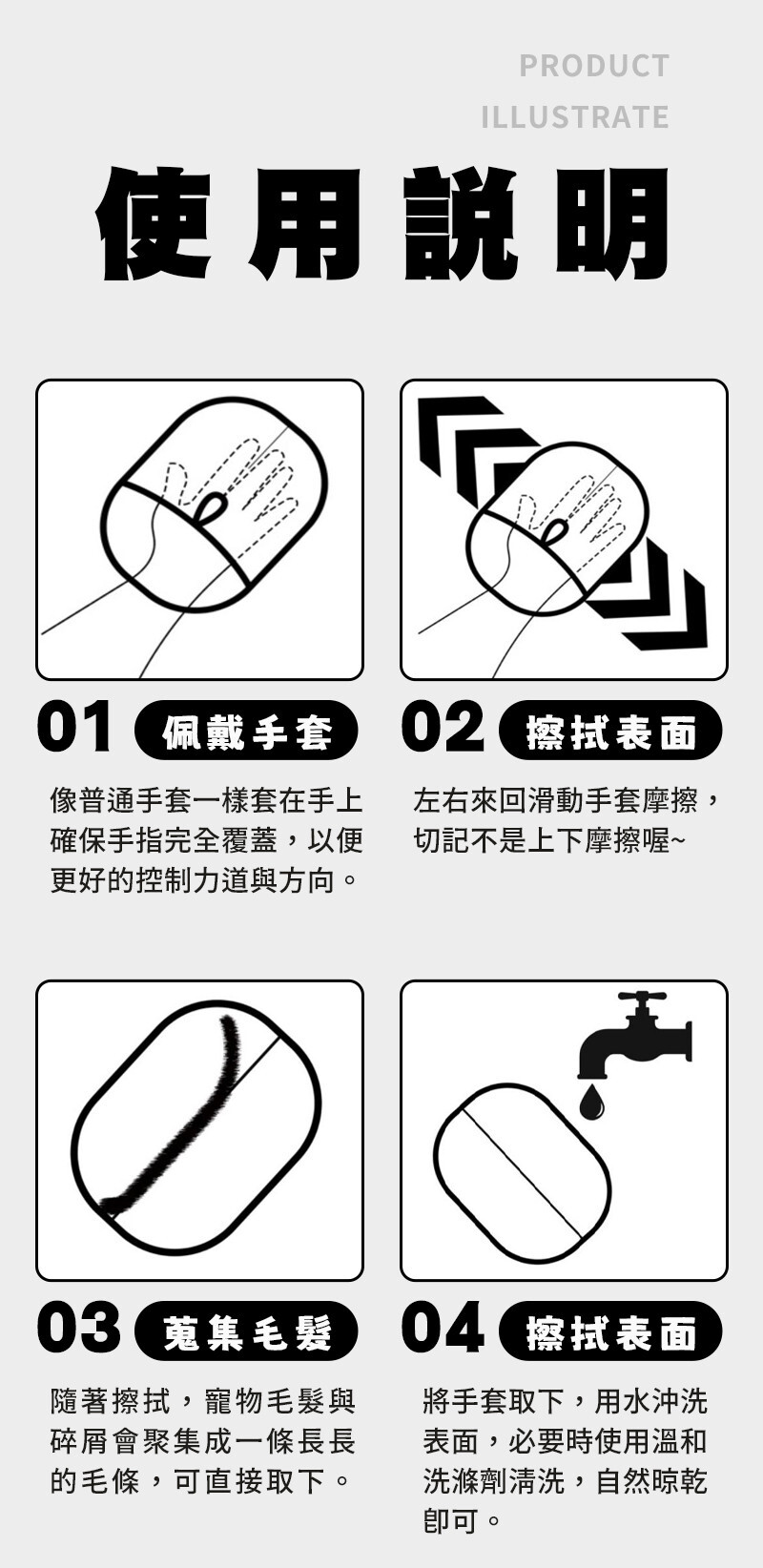 PRODUCT
ILLUSTRATE

使用說明

01 佩戴手套

像普通手套一樣套在手上確保手指完全覆蓋，以便更好的控制力道與方向。

02 擦拭表面

左右來回滑動手套摩擦，切記不是上下摩擦喔~

03 蒐集毛髮

隨著擦拭，寵物毛髮與碎屑會聚集成一條長長的毛條，可直接取下。

04 擦拭表面

將手套取下，用水沖洗表面，必要時使用溫和洗滌劑清洗，自然晾乾即可。