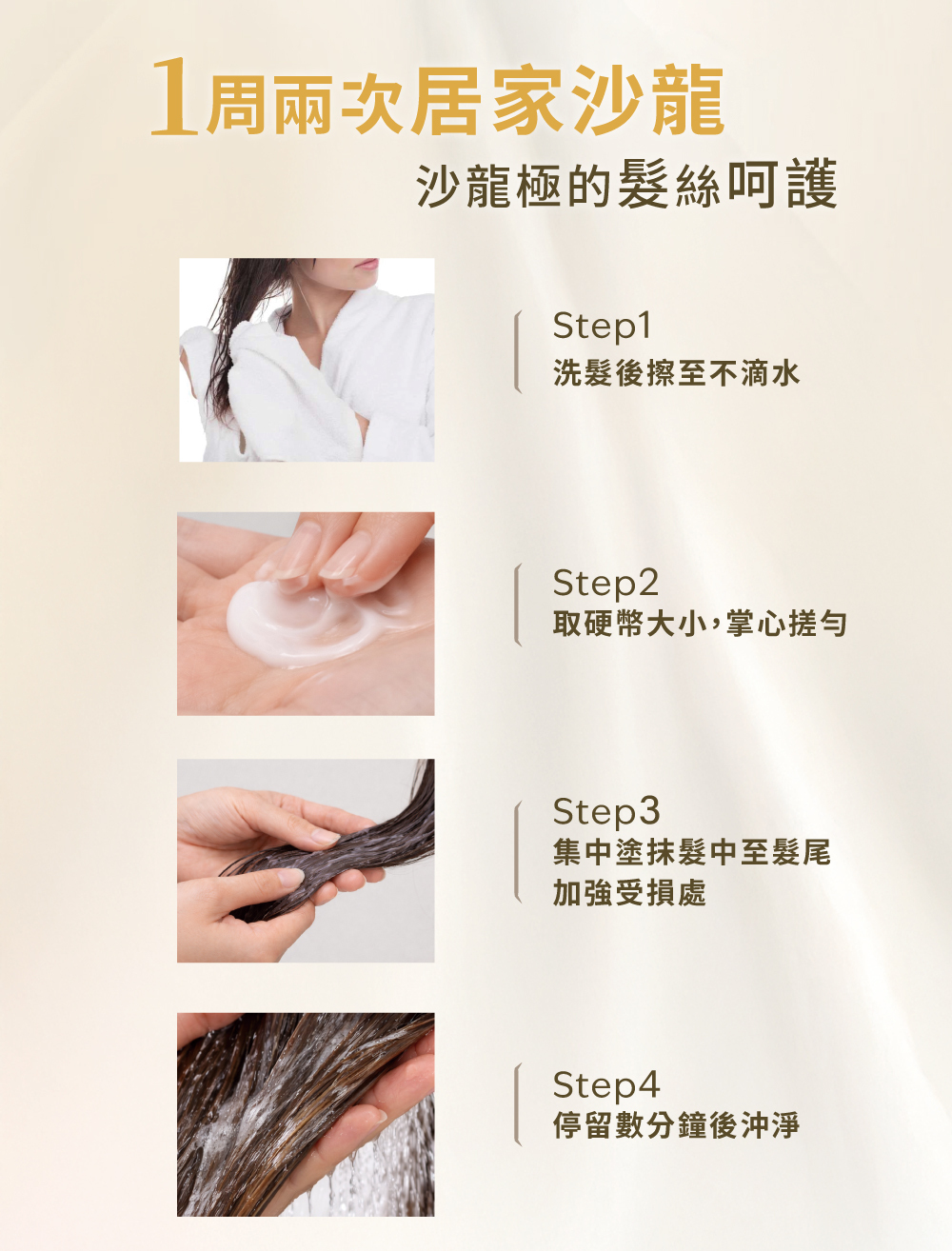 1周兩次居家沙龍

沙龍極的髮絲呵護

Step1
洗髮後擦至不滴水

Step2
取硬幣大小，掌心搓勻

Step3
集中塗抹髮中至髮尾
加強受損處

Step4
停留數分鐘後沖淨