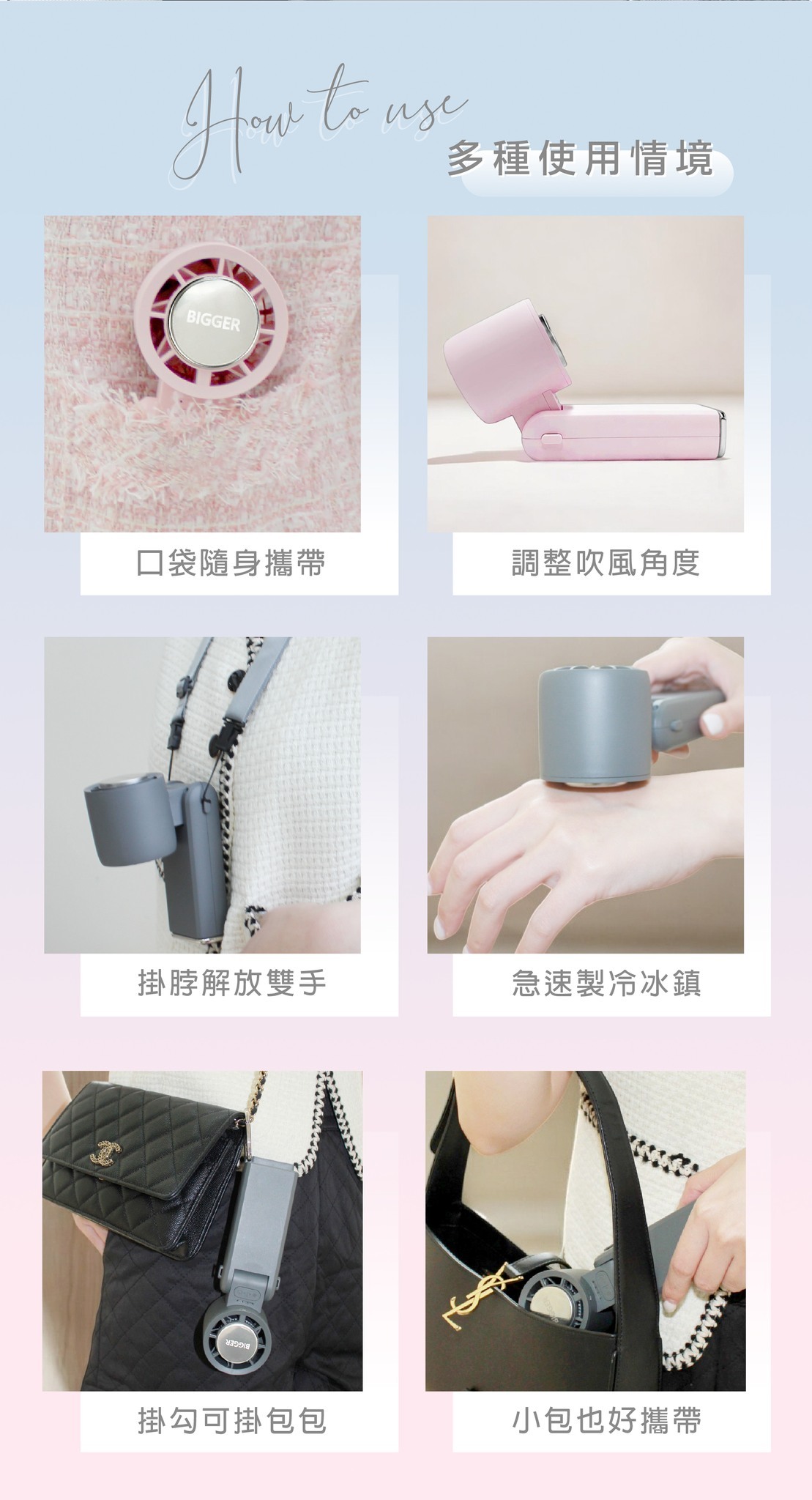 How to use
多種使用情境

BIGGER
口袋隨身攜帶

調整吹風角度

掛脖解放雙手

急速製冷冰鎮

BIGGER
掛勾可掛包包

小包也好攜帶