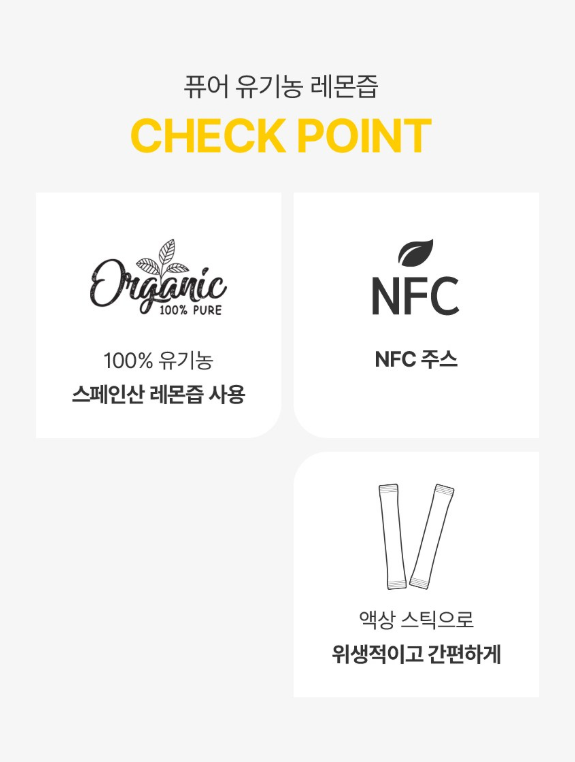 퓨어 유기농 레몬즙

CHECK POINT

Organic
100% PURE

100% 유기농
스페인산 레몬즙 사용

NFC

NFC 주스

액상 스틱으로
위생적이고 간편하게