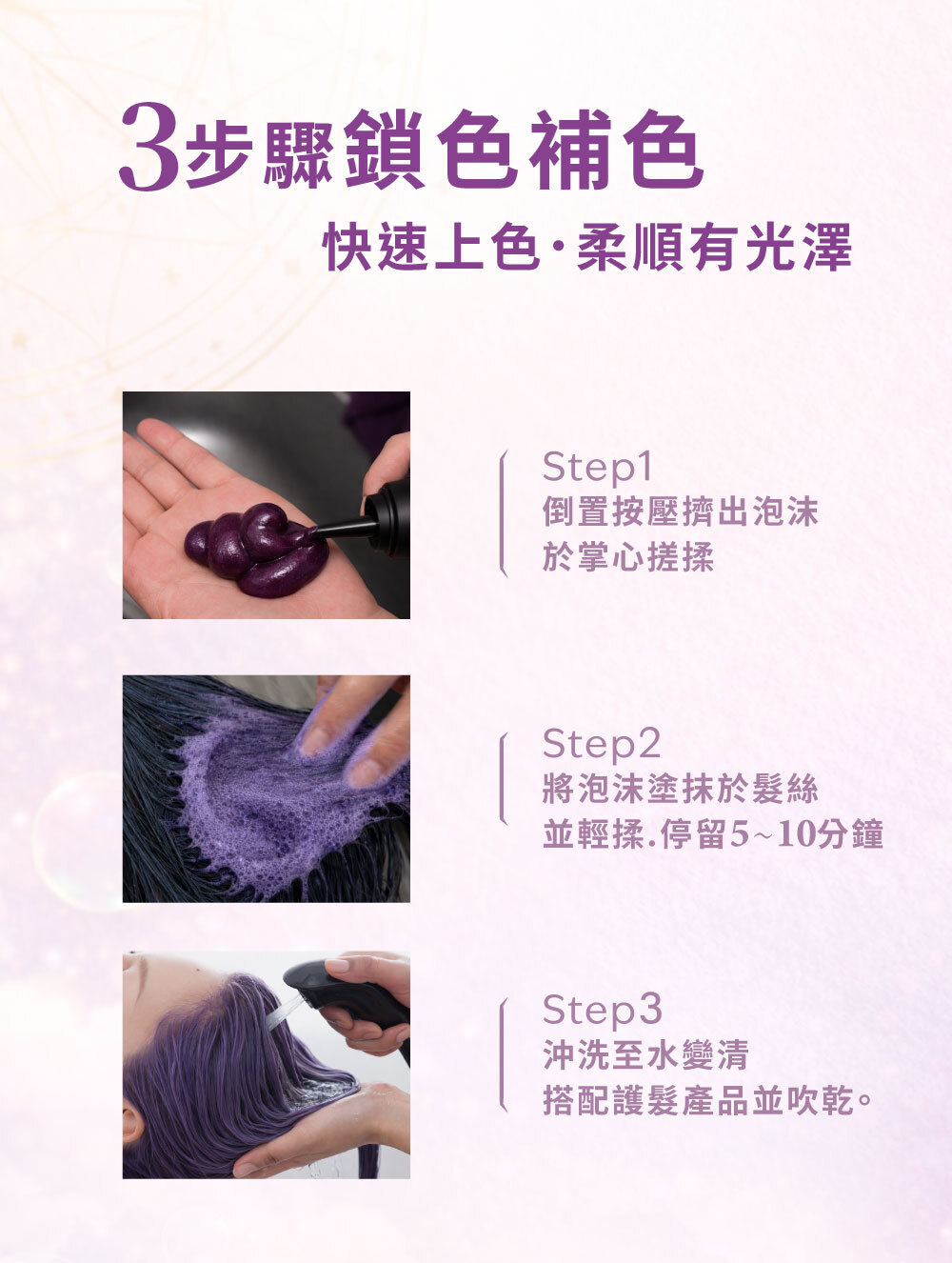 3步驟鎖色補色
快速上色·柔順有光澤

Step1
倒置按壓擠出泡沫
於掌心搓揉

Step2
將泡沫塗抹於髮絲
並輕揉.停留5~10分鐘

Step3
沖洗至水變清
搭配護髮產品並吹乾。