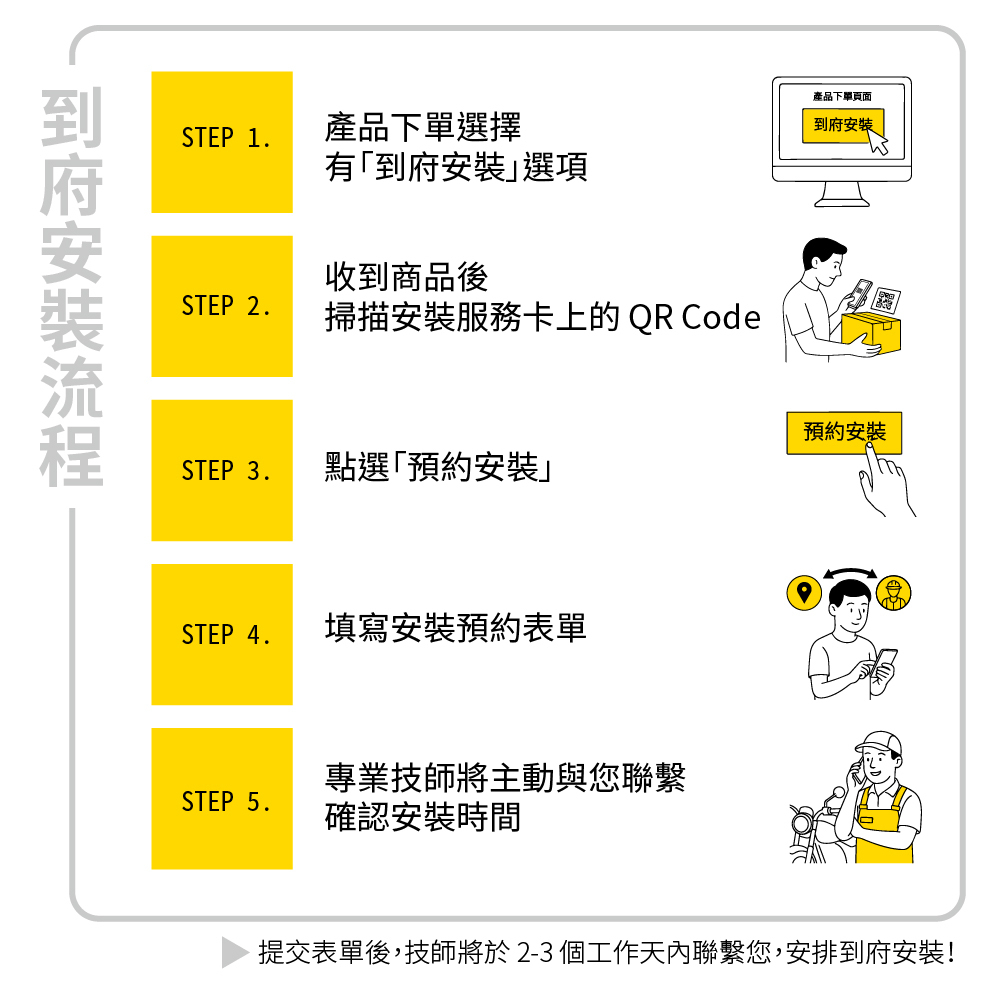 到府安裝流程

STEP 1.

產品下單選擇
有「到府安裝」選項

產品下單頁面

到府安裝

STEP 2.

收到商品後
掃描安裝服務卡上的 QR Code

STEP 3.

點選「預約安裝」

預約安裝

STEP 4.

填寫安裝預約表單

STEP 5.

專業技師將主動與您聯繫
確認安裝時間

提交表單後，技師將於 2-3 個工作天內聯繫您，安排到府安裝！