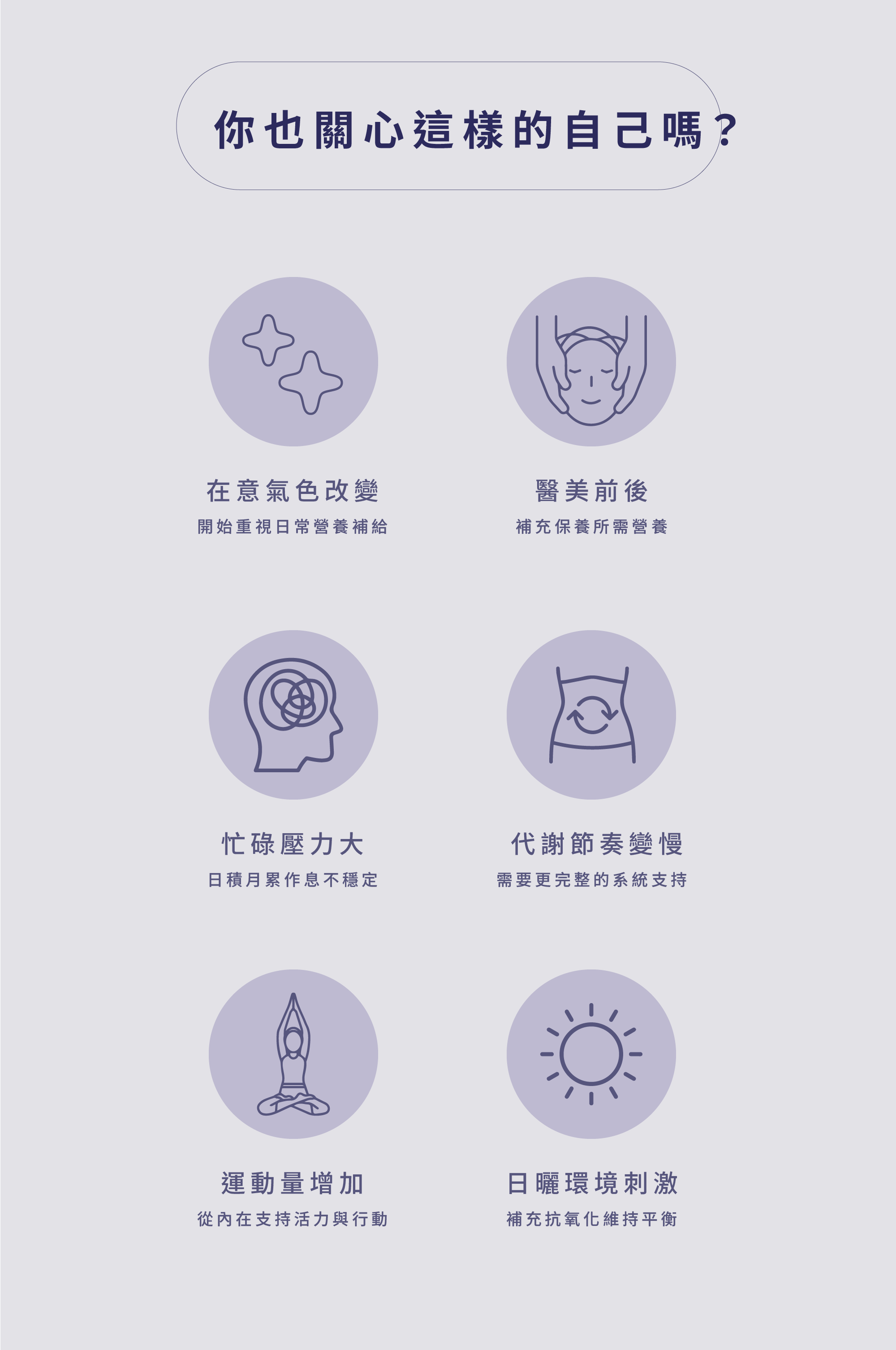 你也關心這樣的自己嗎？

在意氣色改變
開始重視日常營養補給

醫美前後
補充保養所需營養

忙碌壓力大
日積月累作息不穩定

代謝節奏變慢
需要更完整的系統支持

運動量增加
從內在支持活力與行動

日曬環境刺激
補充抗氧化維持平衡