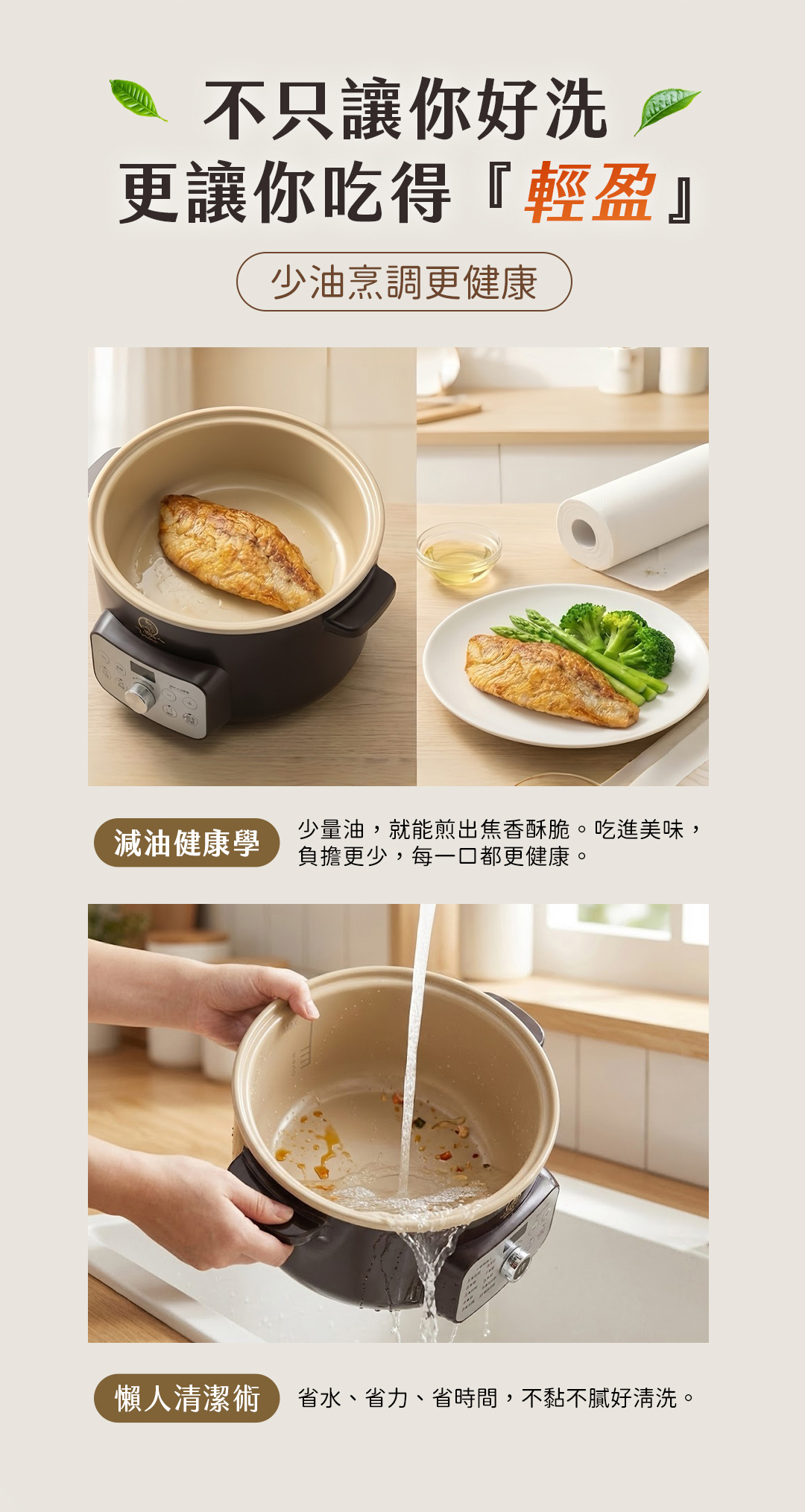 不只讓你好洗
更讓你吃得『輕盈』

少油烹調更健康

減油健康學

少量油，就能煎出焦香酥脆。吃進美味，負擔更少，每一口都更健康。

懶人清潔術

省水、省力、省時間，不黏不膩好清洗。