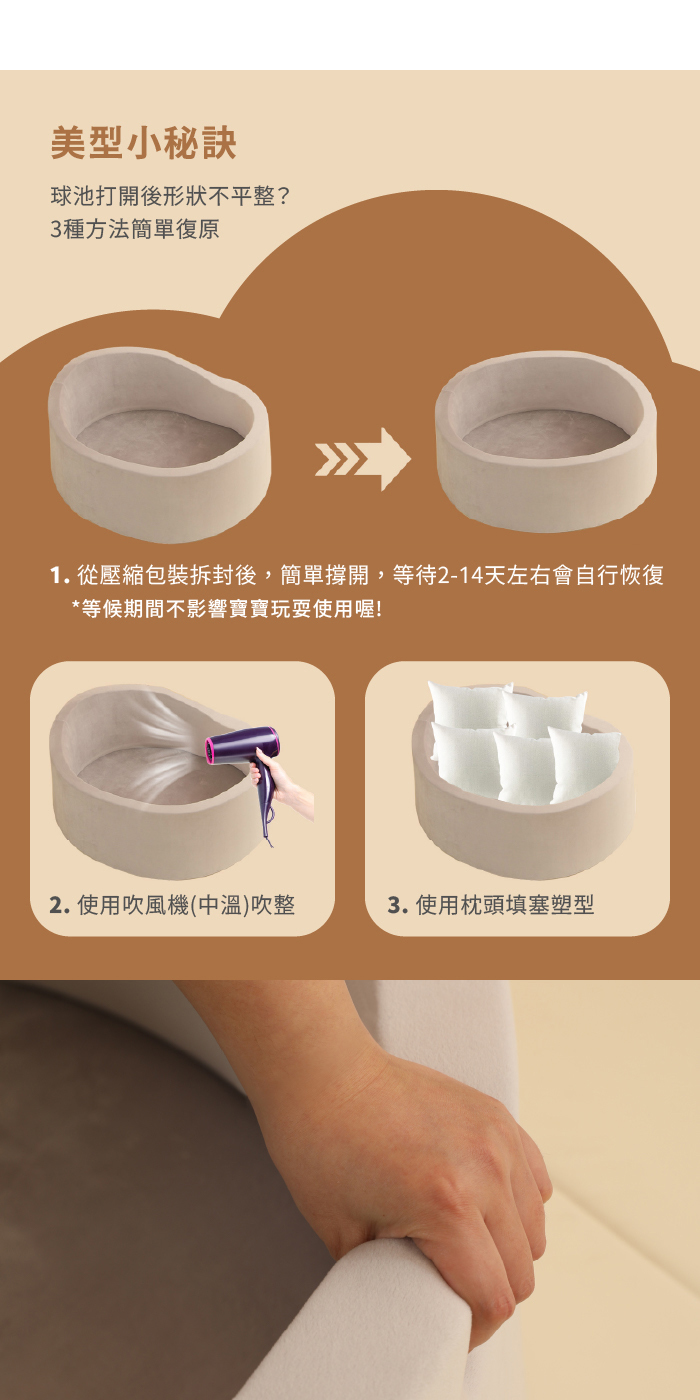 美型小秘訣

球池打開後形狀不平整？
3種方法簡單復原

1. 從壓縮包裝拆封後，簡單撐開，等待2-14天左右會自行恢復
*等候期間不影響寶寶玩耍使用喔!

2. 使用吹風機(中溫)吹整

3. 使用枕頭填塞塑型