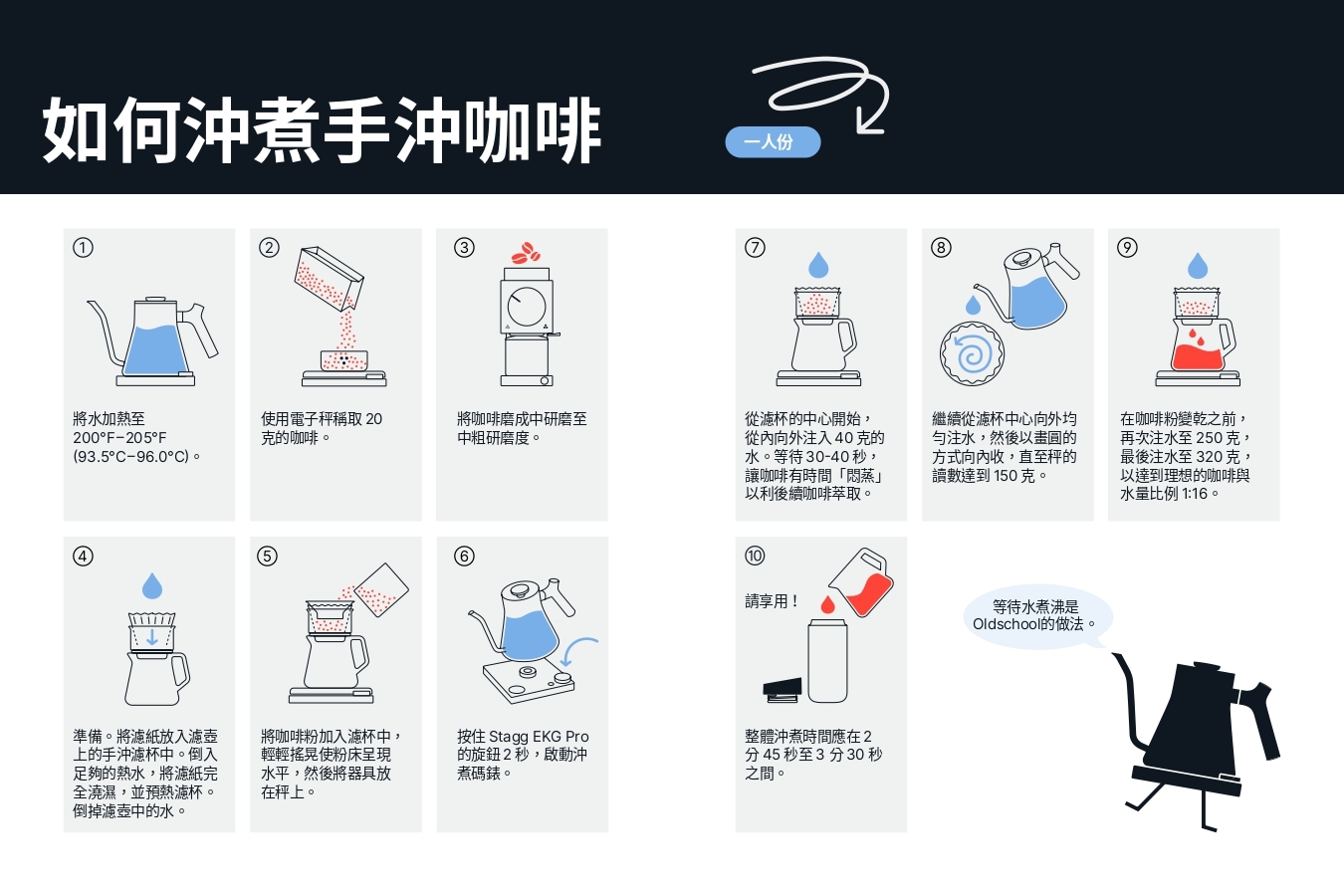 如何沖煮手沖咖啡

一人份

①
將水加熱至 200°F–205°F (93.5°C–96.0°C)。

②
使用電子秤稱取 20 克的咖啡。

③
將咖啡磨成中研磨至中粗研磨度。

④
準備。將濾紙放入濾壺上的手沖濾杯中。倒入足夠的熱水，將濾紙完全澆濕，並預熱濾杯。倒掉濾壺中的水。

⑤
將咖啡粉加入濾杯中，輕輕搖晃使粉床呈現水平，然後將器具放在秤上。

⑥
按住 Stagg EKG Pro 的旋鈕 2 秒，啟動沖煮碼錶。

⑦
從濾杯的中心開始，從內向外注入 40 克的水。等待 30-40 秒，讓咖啡有時間「悶蒸」以利後續咖啡萃取。

⑧
繼續從濾杯中心向外均勻注水，然後以畫圓的方式向內收，直至秤的讀數達到 150 克。

⑨
在咖啡粉變乾之前，再次注水至 250 克，最後注水至 320 克，以達到理想的咖啡與水量比例 1:16。

⑩
請享用！

整體沖煮時間應在 2 分 45 秒至 3 分 30 秒之間。

等待水煮沸是 Oldschool的做法。