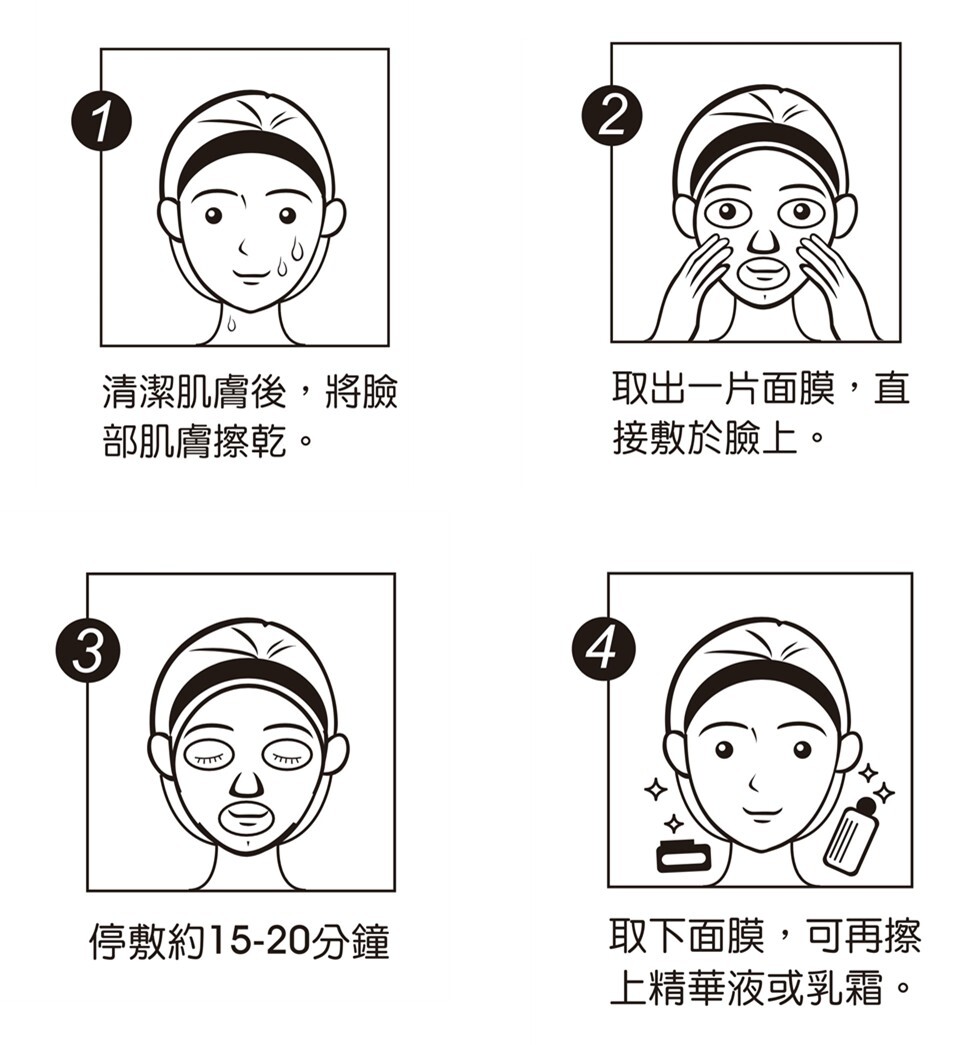 1

清潔肌膚後，將臉部肌膚擦乾。

2

取出一片面膜，直接敷於臉上。

3

停敷約15-20分鐘

4

取下面膜，可再擦上精華液或乳霜。