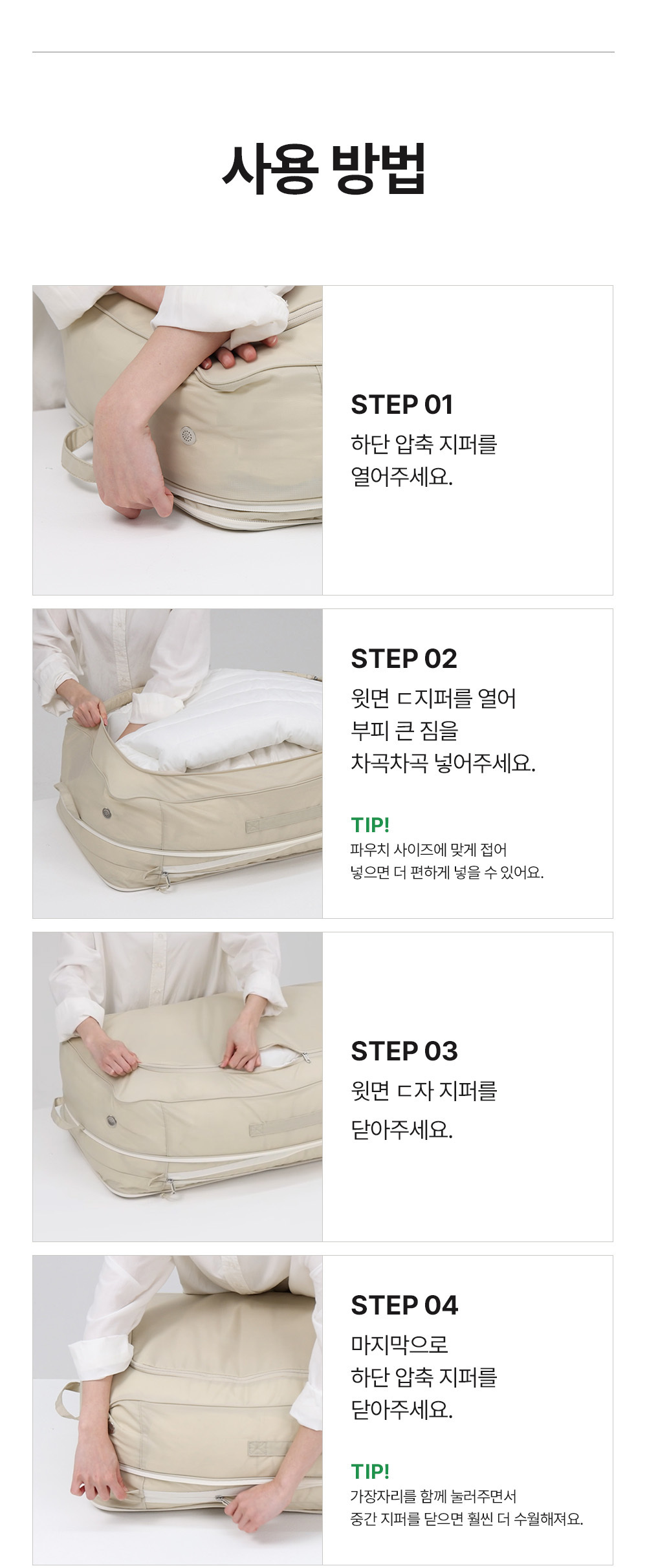 사용 방법

STEP 01
하단 압축 지퍼를 열어주세요.

STEP 02
윗면 ㄷ지퍼를 열어 부피 큰 짐을 차곡차곡 넣어주세요.

TIP!
파우치 사이즈에 맞게 접어 넣으면 더 편하게 넣을 수 있어요.

STEP 03
윗면 ㄷ자 지퍼를 닫아주세요.

STEP 04
마지막으로 하단 압축 지퍼를 닫아주세요.

TIP!
가장자리를 함께 눌러주면서 중간 지퍼를 닫으면 훨씬 더 수월해져요.