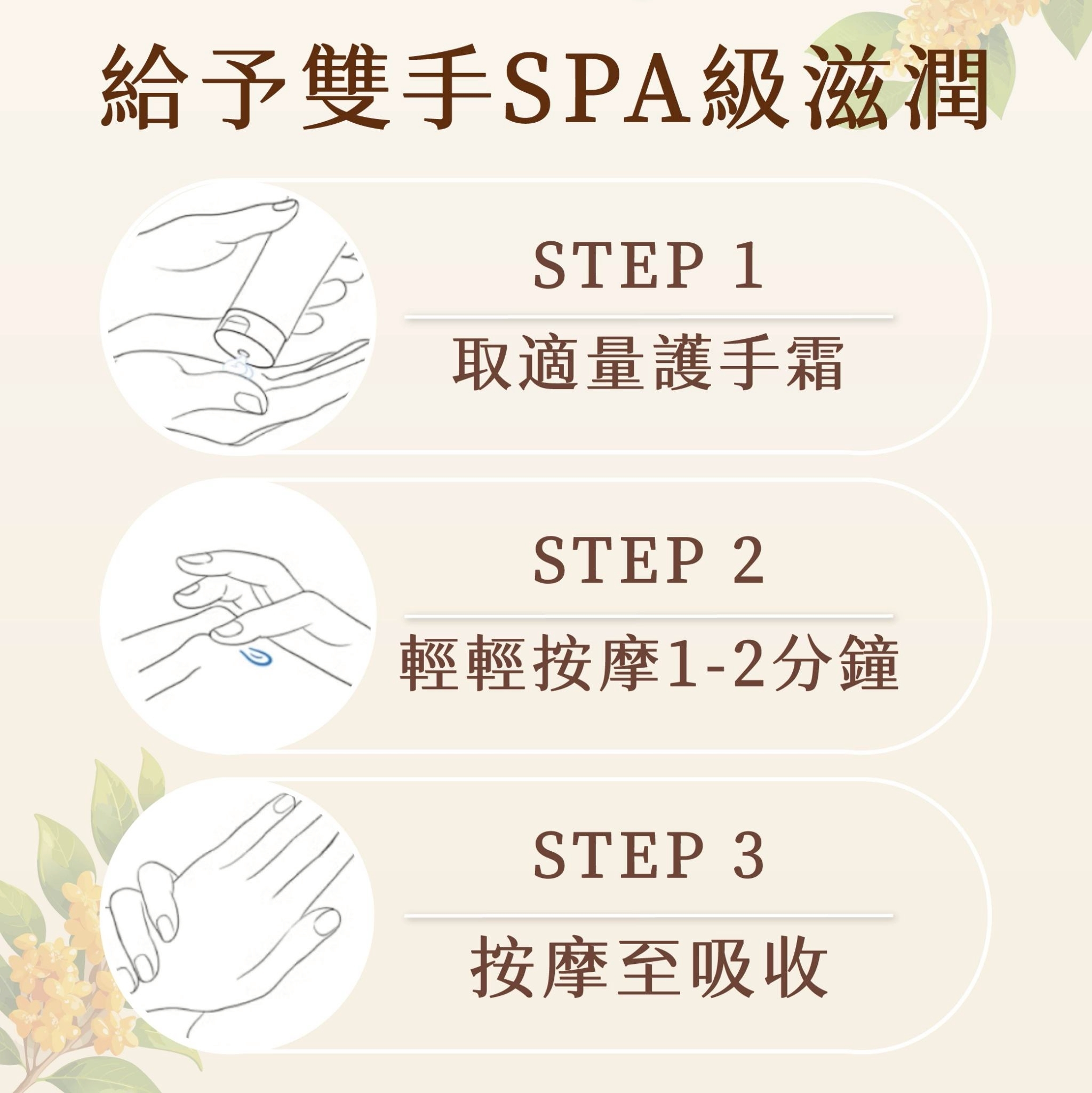 給予雙手SPA級滋潤

STEP 1

取適量護手霜

STEP 2

輕輕按摩1-2分鐘

STEP 3

按摩至吸收