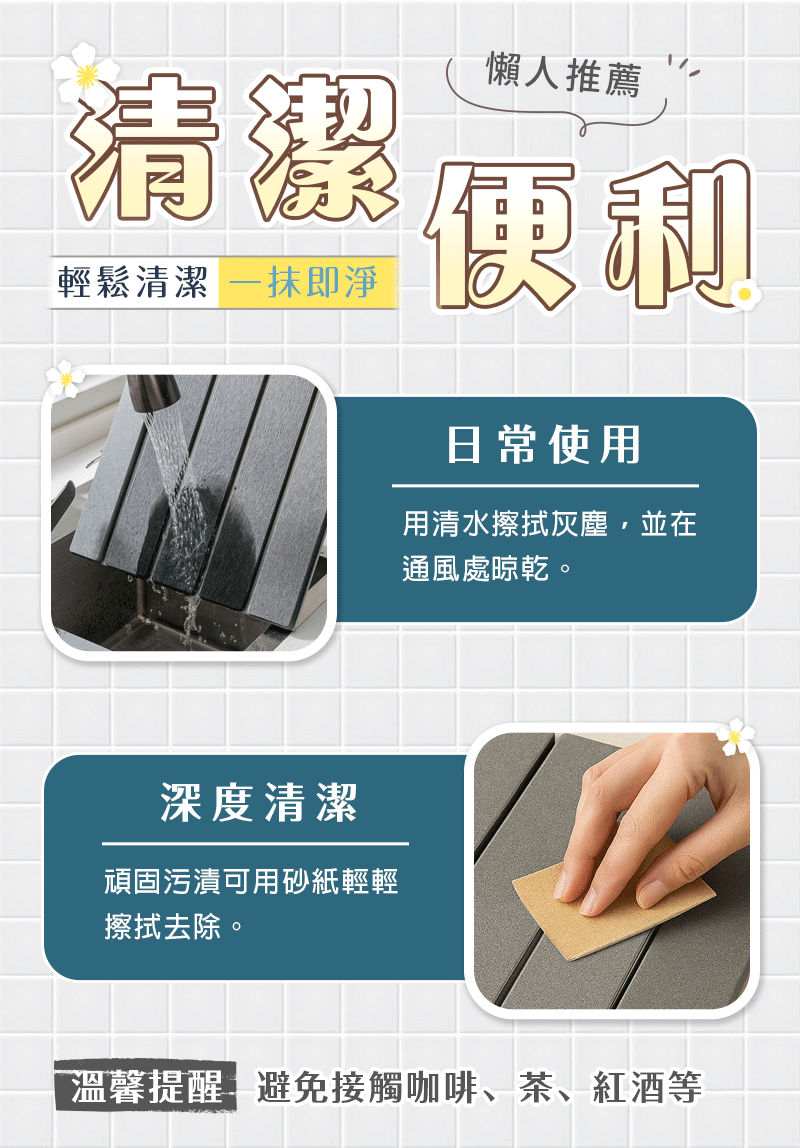 懶人推薦

清潔便利

輕鬆清潔 一抹即淨

日常使用

用清水擦拭灰塵，並在通風處晾乾。

深度清潔

頑固污漬可用砂紙輕輕擦拭去除。

溫馨提醒 避免接觸咖啡、茶、紅酒等