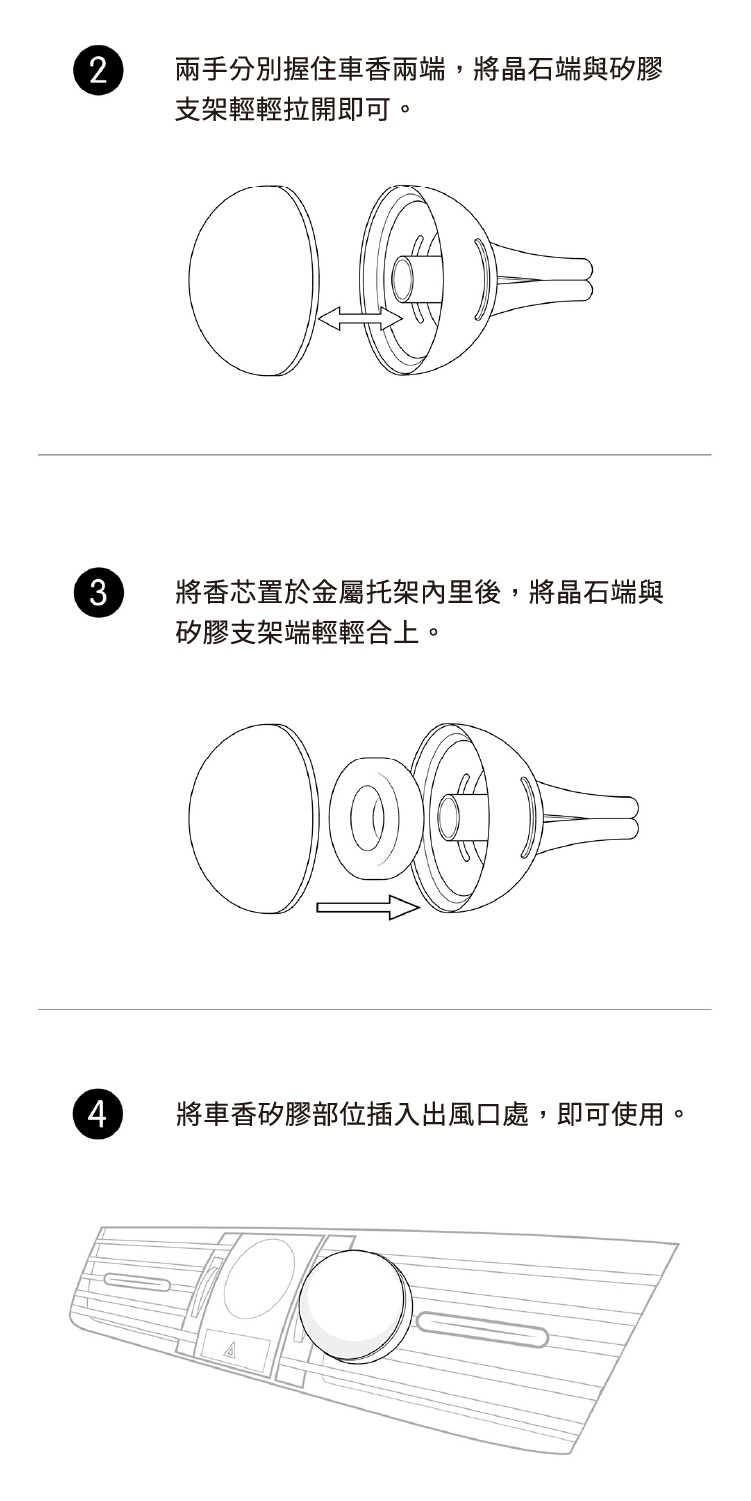 2

兩手分別握住車香兩端，將晶石端與矽膠支架輕輕拉開即可。

3

將香芯置於金屬托架內里後，將晶石端與矽膠支架端輕輕合上。

4

將車香矽膠部位插入出風口處，即可使用。