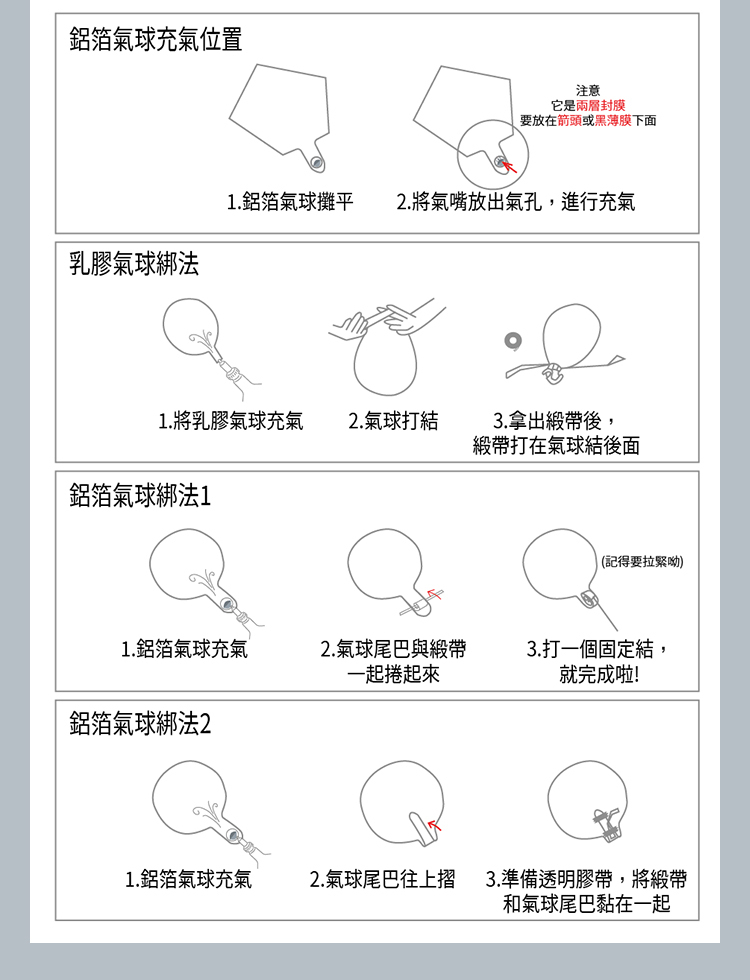 鋁箔氣球充氣位置

注意
它是兩層封膜
要放在箭頭或黑薄膜下面

1.鋁箔氣球攤平
2.將氣嘴放出氣孔，進行充氣

乳膠氣球綁法

1.將乳膠氣球充氣
2.氣球打結
3.拿出緞帶後，緞帶打在氣球結後面

鋁箔氣球綁法1

(記得要拉緊呦)

1.鋁箔氣球充氣
2.氣球尾巴與緞帶一起捲起來
3.打一個固定結，就完成啦!

鋁箔氣球綁法2

1.鋁箔氣球充氣
2.氣球尾巴往上摺
3.準備透明膠帶，將緞帶和氣球尾巴黏在一起