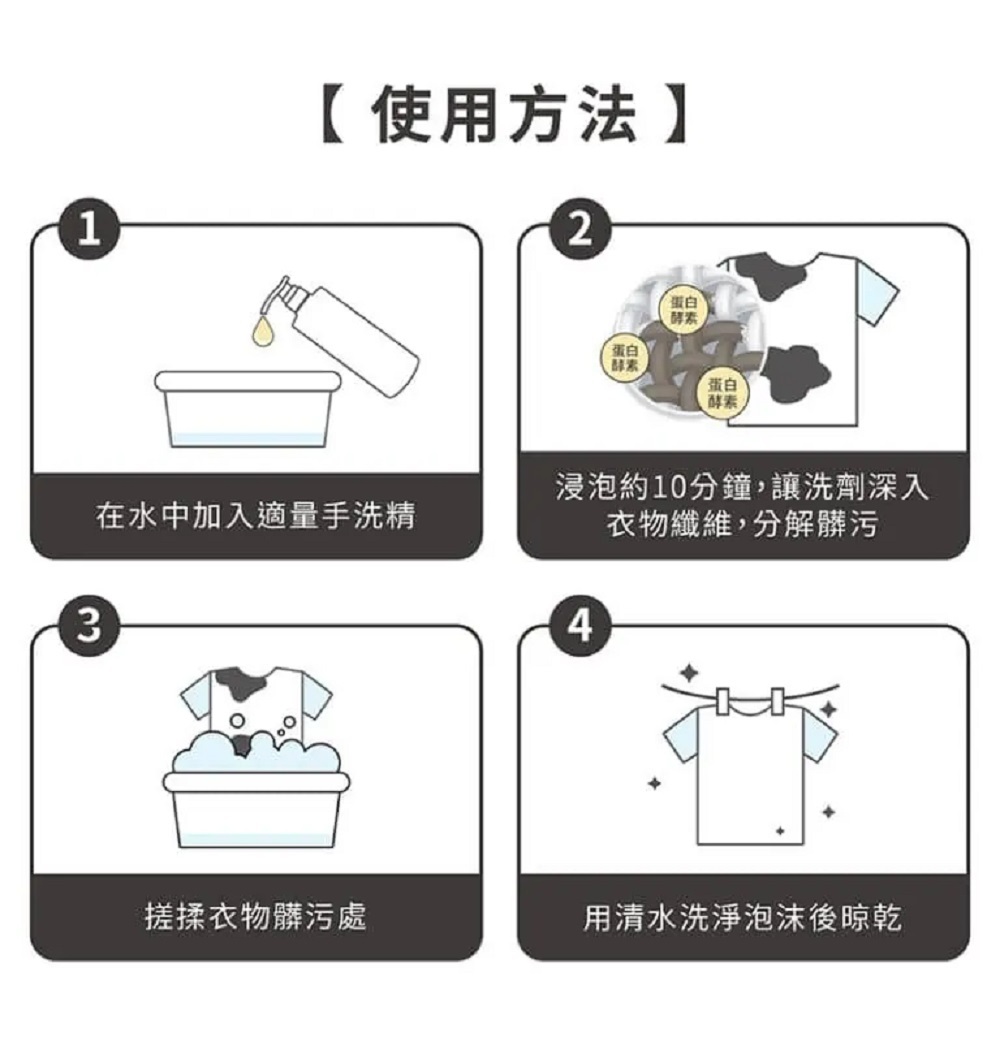 【 使用方法 】

1

在水中加入適量手洗精

2

蛋白酵素

蛋白酵素

蛋白酵素

浸泡約10分鐘，讓洗劑深入衣物纖維，分解髒污

3

搓揉衣物髒污處

4

用清水洗淨泡沫後晾乾