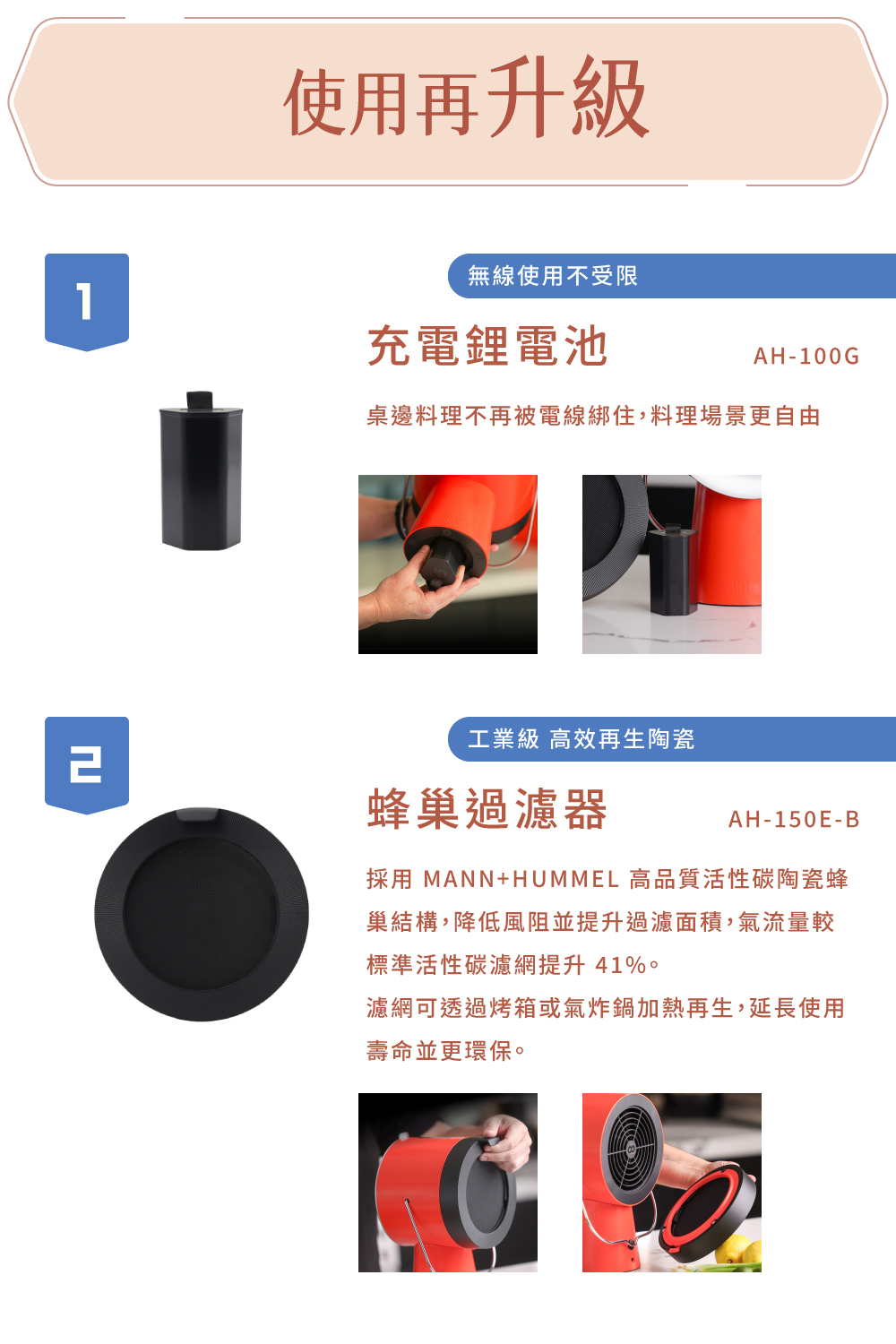 使用再升級

1

無線使用不受限

充電鋰電池

AH-100G

桌邊料理不再被電線綁住，料理場景更自由

2

工業級 高效再生陶瓷

蜂巢過濾器

AH-150E-B

採用 MANN+HUMMEL 高品質活性碳陶瓷蜂巢結構，降低風阻並提升過濾面積，氣流量較標準活性碳濾網提升 41%。

濾網可透過烤箱或氣炸鍋加熱再生，延長使用壽命並更環保。