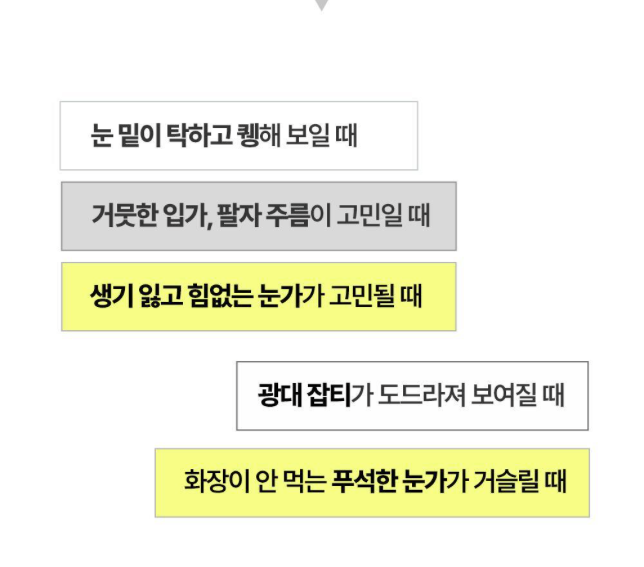 눈 밑이 탁하고 퀭해 보일 때

거뭇한 입가, 팔자 주름이 고민일 때

생기 잃고 힘없는 눈가가 고민될 때

광대 잡티가 도드라져 보여질 때

화장이 안 먹는 푸석한 눈가가 거슬릴 때