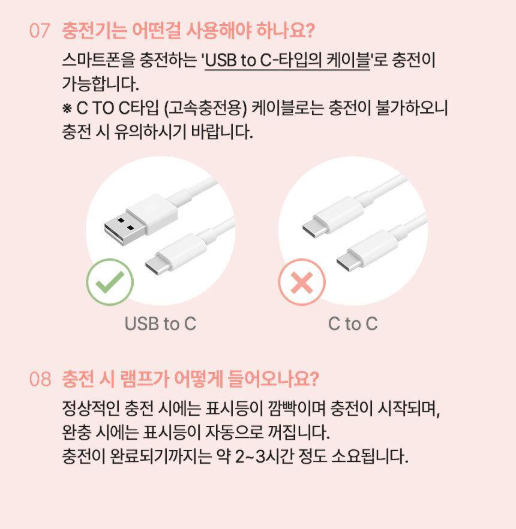 07 충전기는 어떤걸 사용해야 하나요?

스마트폰을 충전하는 'USB to C-타입의 케이블'로 충전이 가능합니다.
※ C TO C타입 (고속충전용) 케이블로는 충전이 불가하오니 충전 시 유의하시기 바랍니다.

USB to C

C to C

08 충전 시 램프가 어떻게 들어오나요?

정상적인 충전 시에는 표시등이 깜빡이며 충전이 시작되며, 완충 시에는 표시등이 자동으로 꺼집니다.
충전이 완료되기까지는 약 2~3시간 정도 소요됩니다.