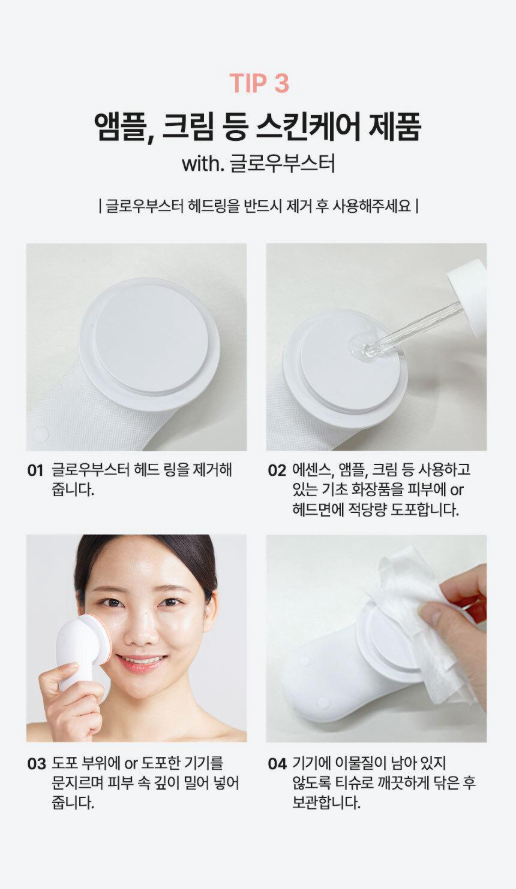 TIP 3

앰플, 크림 등 스킨케어 제품

with. 글로우부스터

| 글로우부스터 헤드링을 반드시 제거 후 사용해주세요 |

01 글로우부스터 헤드 링을 제거해 줍니다.

02 에센스, 앰플, 크림 등 사용하고 있는 기초 화장품을 피부에 or 헤드면에 적당량 도포합니다.

03 도포 부위에 or 도포한 기기를 문지르며 피부 속 깊이 밀어 넣어 줍니다.

04 기기에 이물질이 남아 있지 않도록 티슈로 깨끗하게 닦은 후 보관합니다.