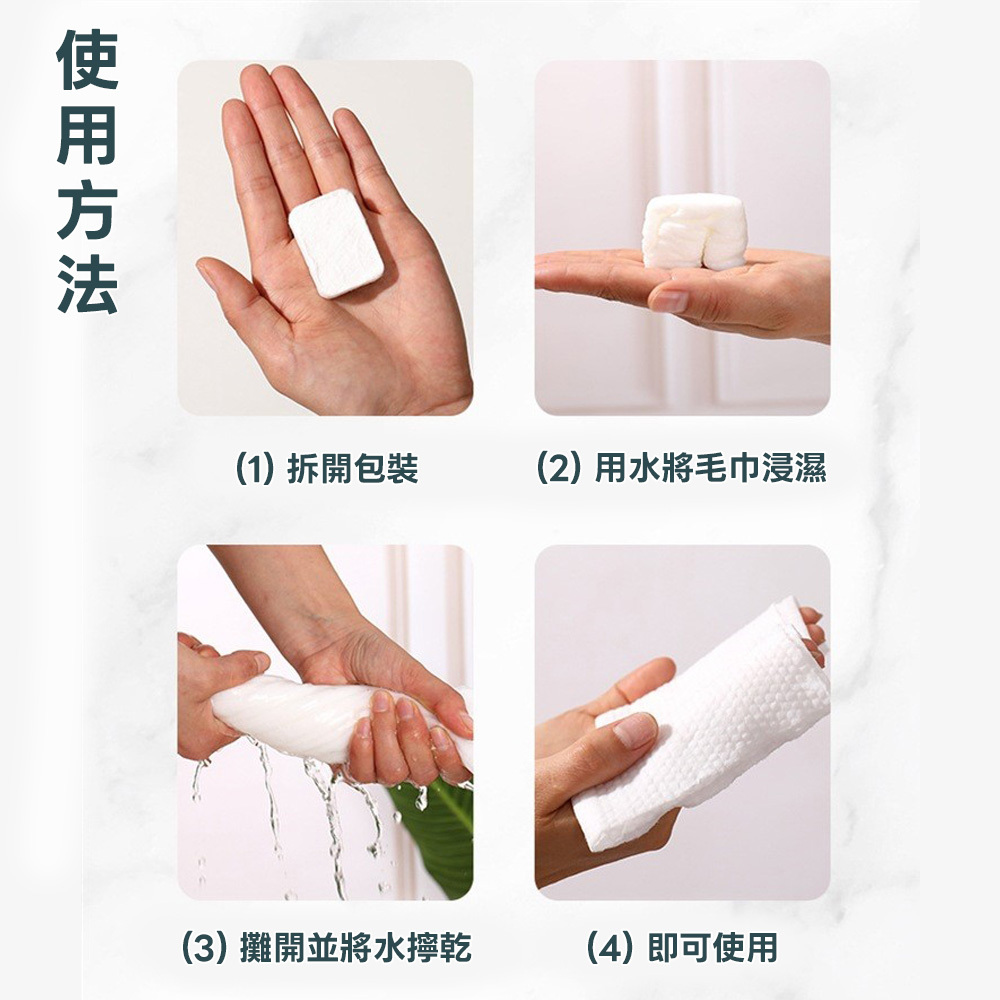 使用方法

(1) 拆開包裝

(2) 用水將毛巾浸濕

(3) 攤開並將水擰乾

(4) 即可使用