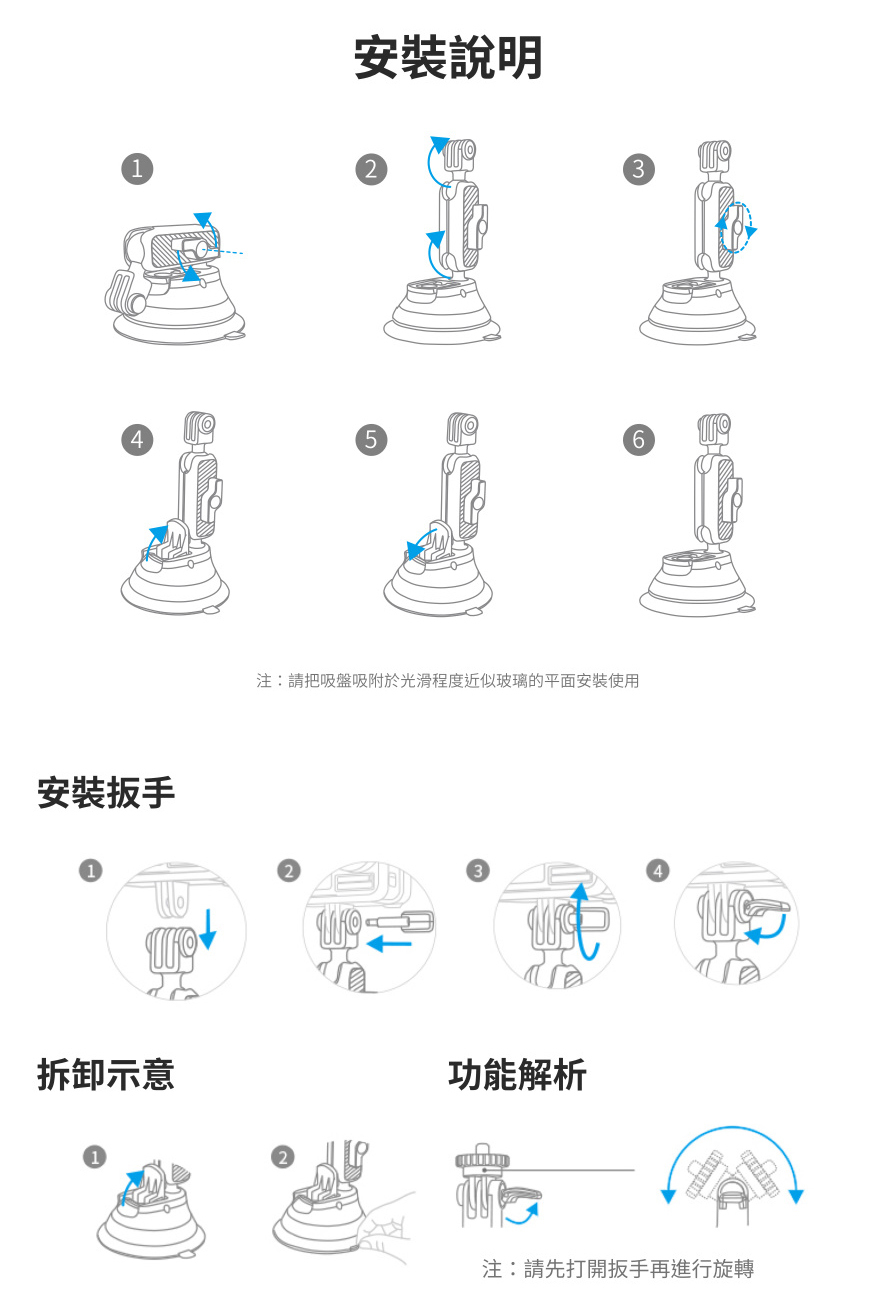 安裝說明

1
2
3
4
5
6

注：請把吸盤吸附於光滑程度近似玻璃的平面安裝使用

安裝扳手

1
2
3
4

拆卸示意

1
2

功能解析

注：請先打開扳手再進行旋轉