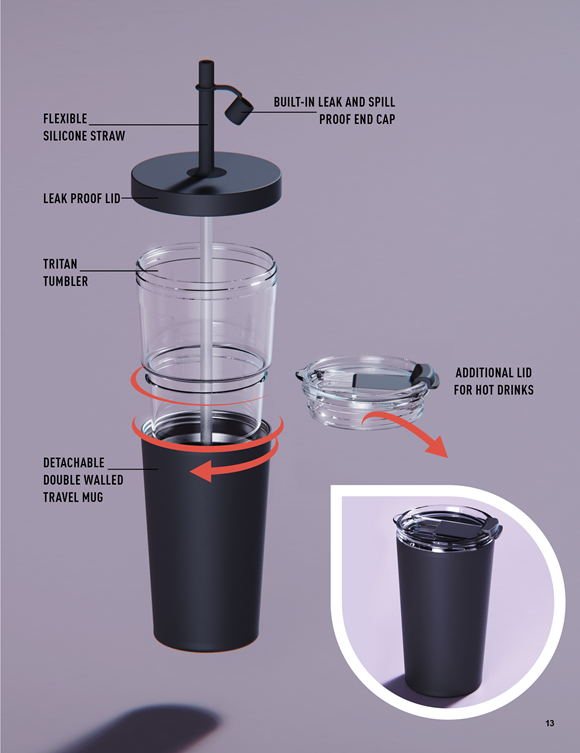 FLEXIBLE
SILICONE STRAW

BUILT-IN LEAK AND SPILL
PROOF END CAP

LEAK PROOF LID

TRITAN
TUMBLER

ADDITIONAL LID
FOR HOT DRINKS

DETACHABLE
DOUBLE WALLED
TRAVEL MUG

13