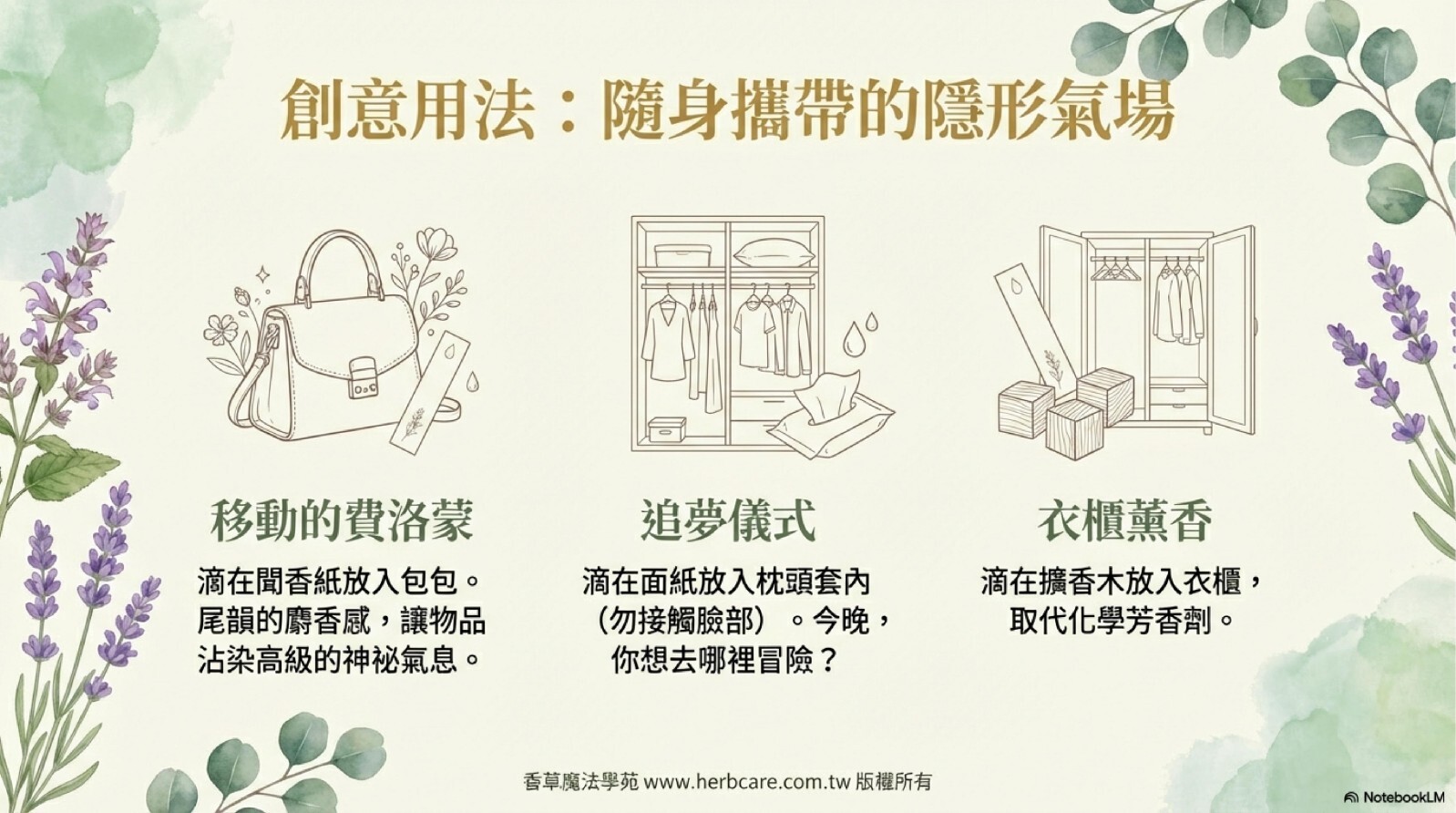 創意用法：隨身攜帶的隱形氣場

移動的費洛蒙

滴在聞香紙放入包包。尾韻的麝香感，讓物品沾染高級的神祕氣息。

追夢儀式

滴在面紙放入枕頭套內（勿接觸臉部）。今晚，你想去哪裡冒險？

衣櫃薰香

滴在擴香木放入衣櫃，取代化學芳香劑。

香草魔法學苑 www.herbcare.com.tw 版權所有

NotebookLM