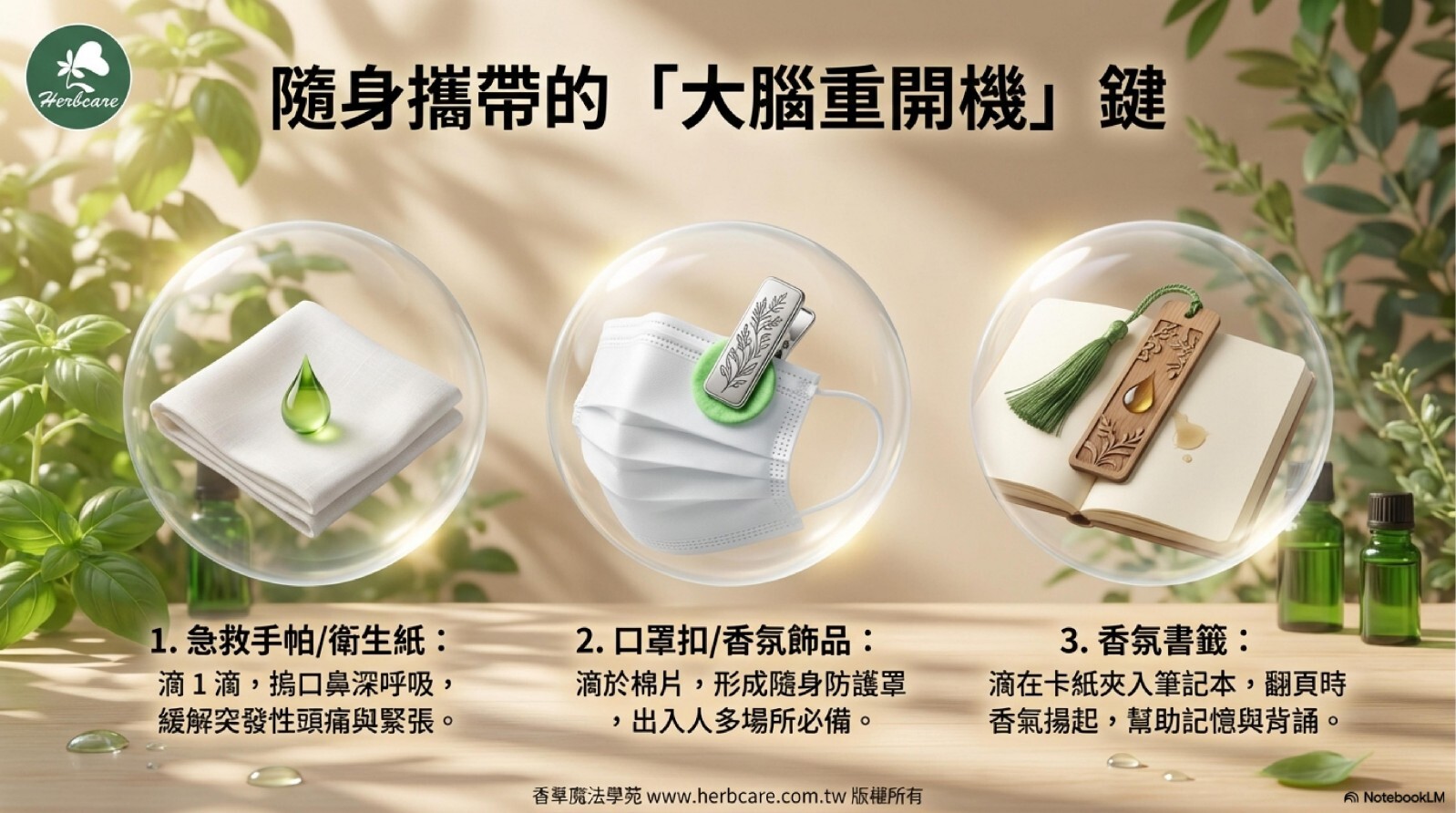 Herbcare

隨身攜帶的「大腦重開機」鍵

1. 急救手帕/衛生紙：
滴 1 滴，摀口鼻深呼吸，緩解突發性頭痛與緊張。

2. 口罩扣/香氛飾品：
滴於棉片，形成隨身防護罩，出入人多場所必備。

3. 香氛書籤：
滴在卡紙夾入筆記本，翻頁時香氣揚起，幫助記憶與背誦。

香草魔法學苑 www.herbcare.com.tw 版權所有

NotebookLM