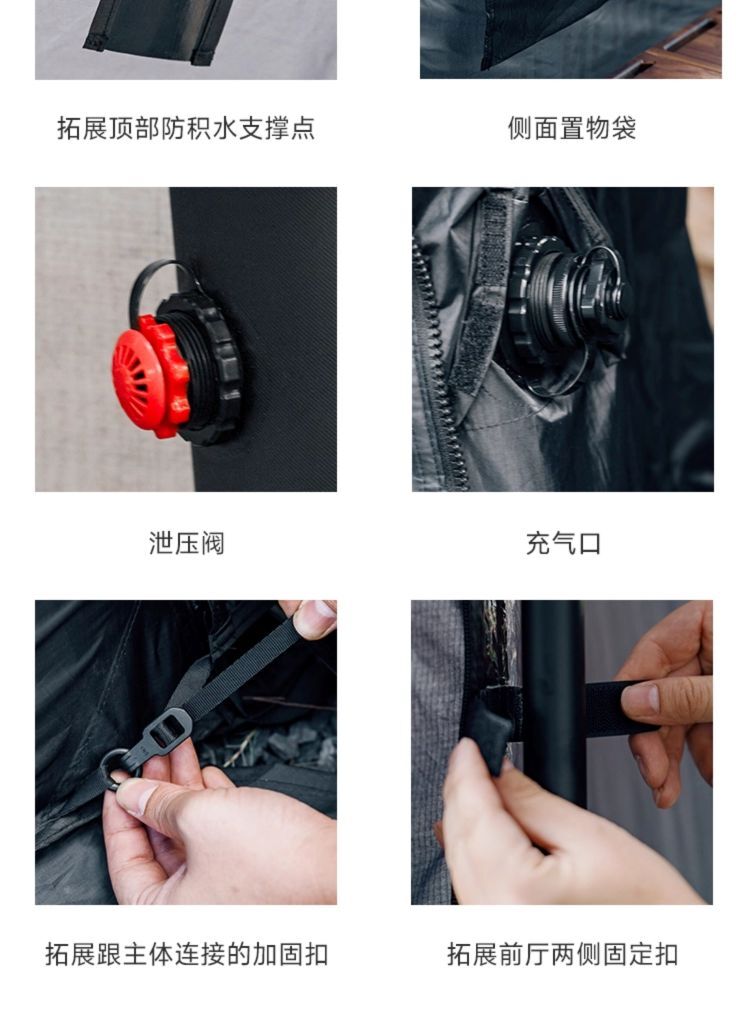 拓展顶部防积水支撑点

侧面置物袋

泄压阀

充气口

拓展跟主体连接的加固扣

拓展前厅两侧固定扣