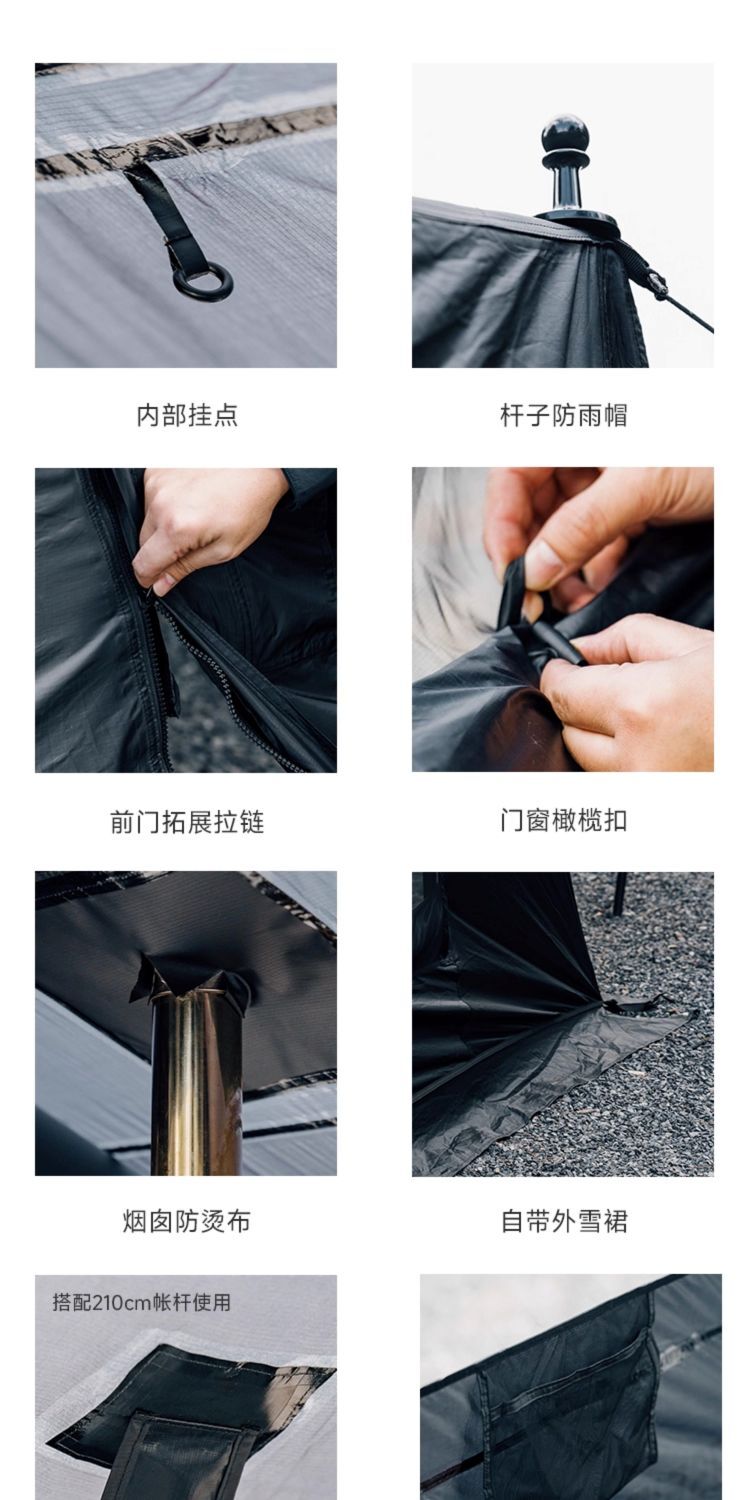 内部挂点

杆子防雨帽

前门拓展拉链

门窗橄榄扣

烟囱防烫布

自带外雪裙

搭配210cm帐杆使用