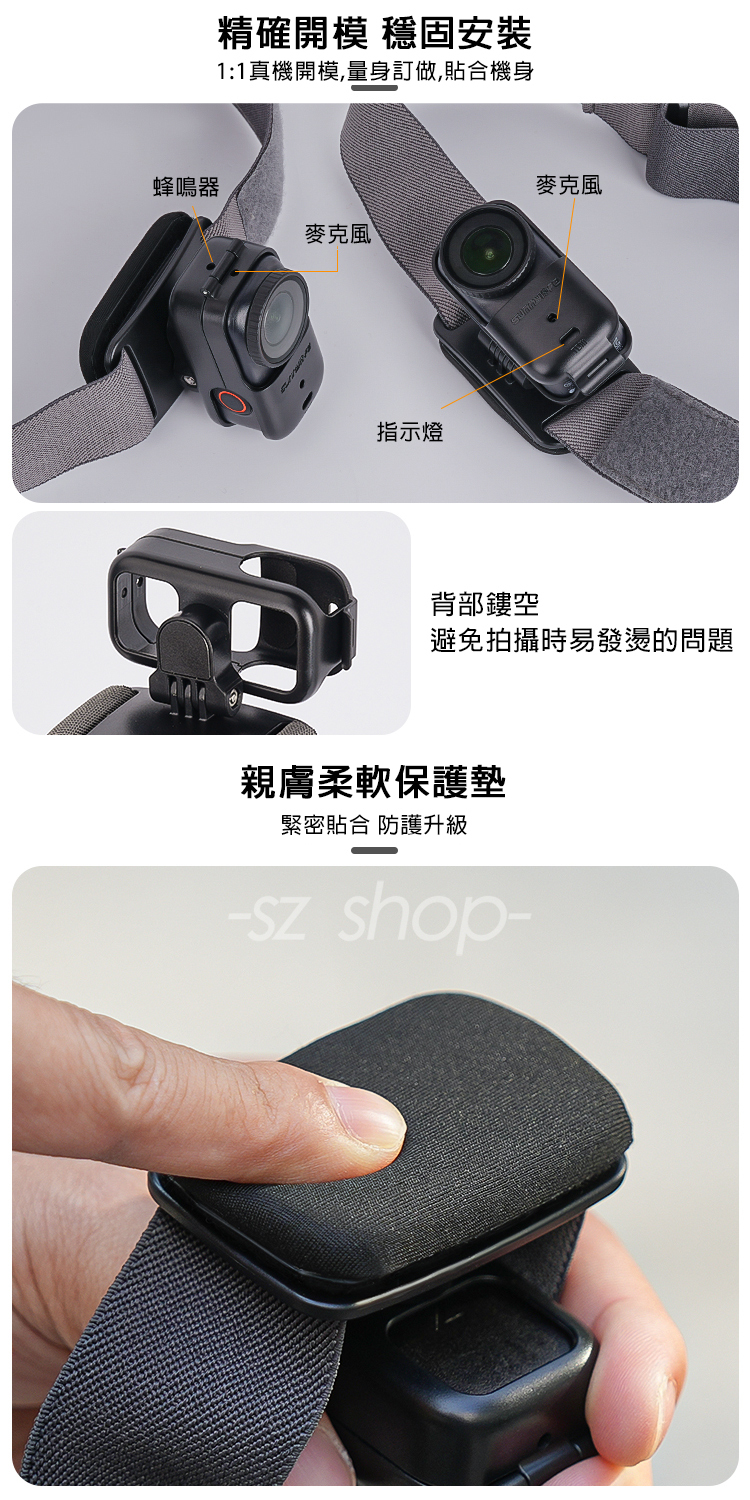 精確開模 穩固安裝
1:1真機開模,量身訂做,貼合機身

蜂鳴器
麥克風
麥克風
指示燈

背部鏤空
避免拍攝時易發燙的問題

親膚柔軟保護墊
緊密貼合 防護升級

-sz shop-