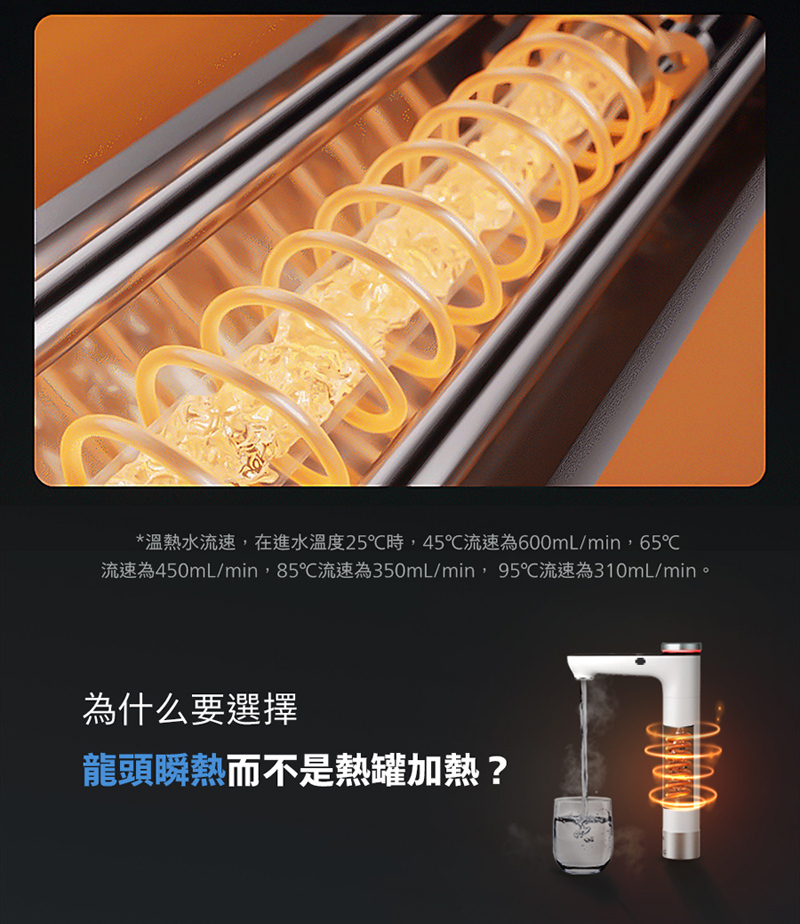 *溫熱水流速，在進水溫度25℃時，45℃流速為600mL/min，65℃流速為450mL/min，85℃流速為350mL/min， 95℃流速為310mL/min。

為什么要選擇

龍頭瞬熱而不是熱罐加熱？