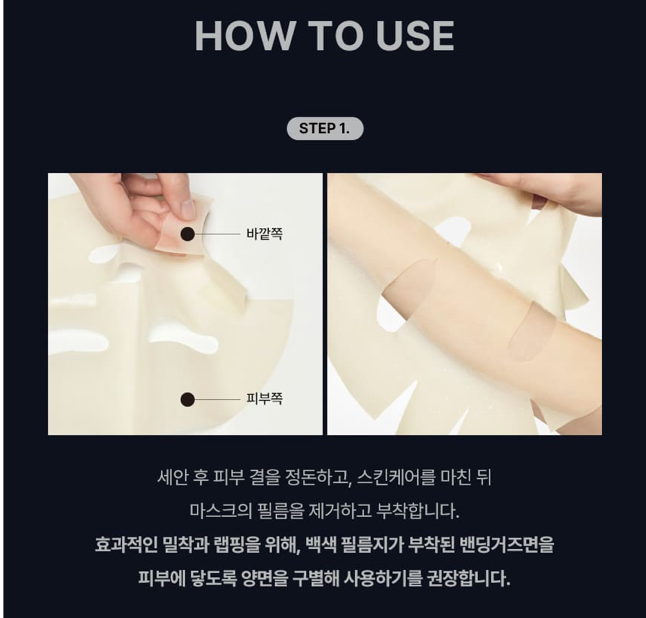 HOW TO USE

STEP 1.

바깥쪽

피부쪽

세안 후 피부 결을 정돈하고, 스킨케어를 마친 뒤
마스크의 필름을 제거하고 부착합니다.
효과적인 밀착과 랩핑을 위해, 백색 필름지가 부착된 밴딩거즈면을
피부에 닿도록 양면을 구별해 사용하기를 권장합니다.