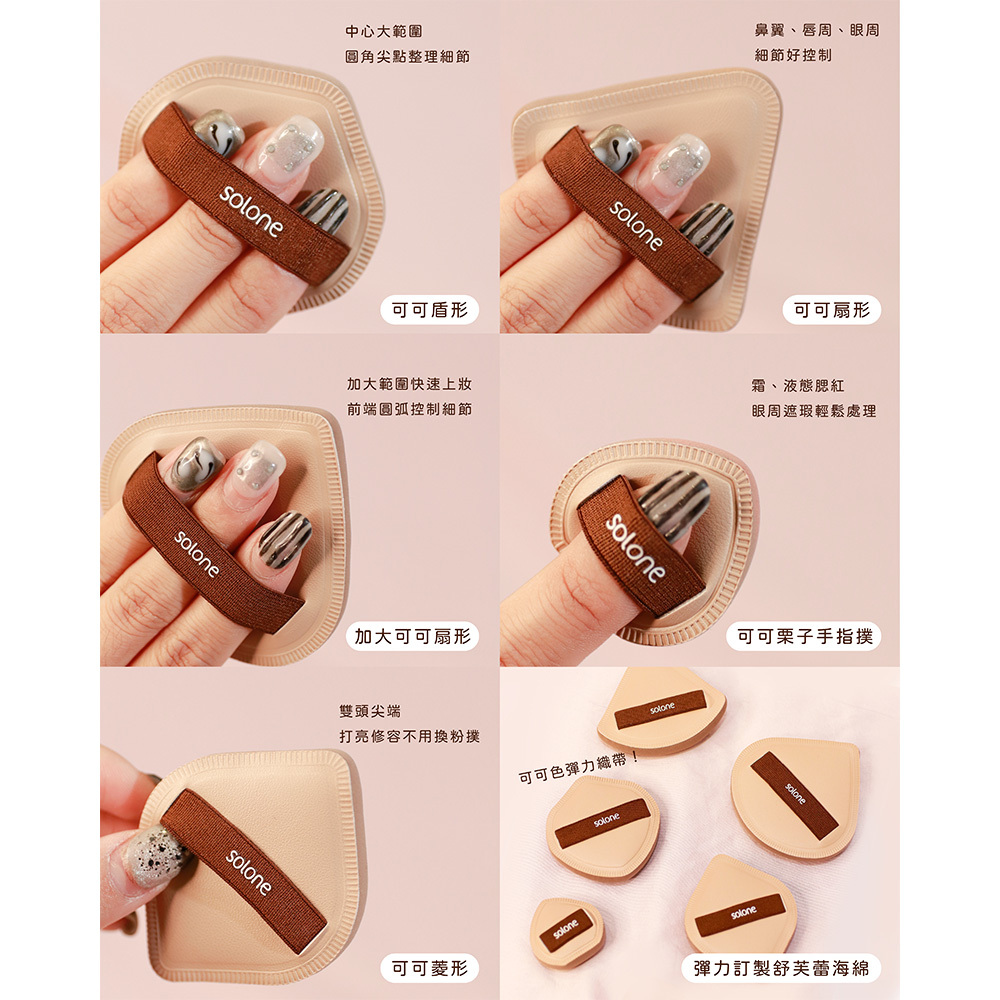 中心大範圍
圓角尖點整理細節

solone

可可盾形

鼻翼、唇周、眼周
細節好控制

solone

可可扇形

加大範圍快速上妝
前端圓弧控制細節

solone

加大可可扇形

霜、液態腮紅
眼周遮瑕輕鬆處理

solone

可可栗子手指撲

雙頭尖端
打亮修容不用換粉撲

solone

可可菱形

可可色彈力織帶！

solone

solone

solone

solone

solone

彈力訂製舒芙蕾海綿