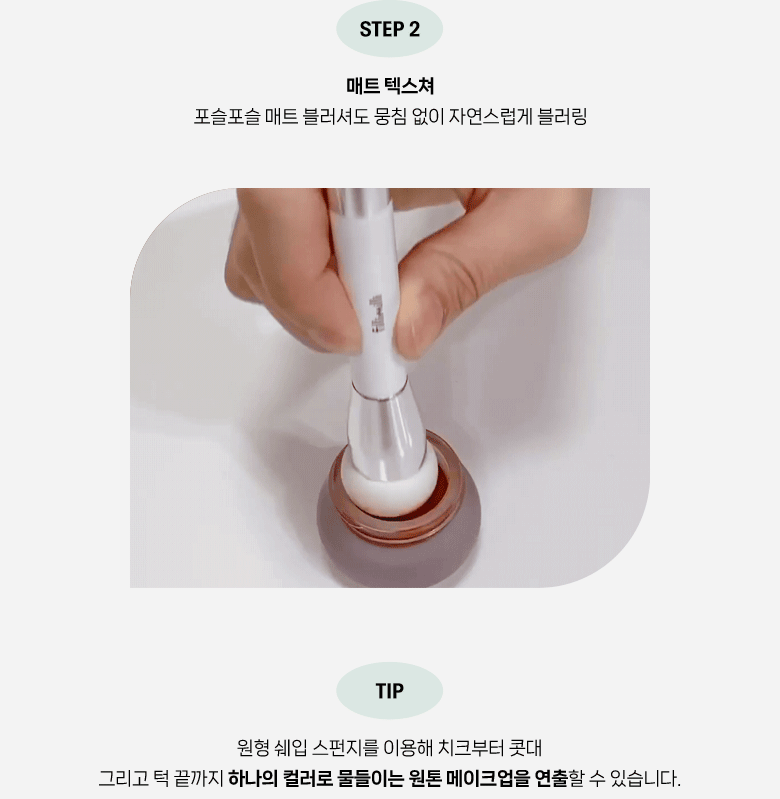 STEP 2

매트 텍스쳐
포슬포슬 매트 블러셔도 뭉침 없이 자연스럽게 블러링

TIP

원형 쉐입 스펀지를 이용해 치크부터 콧대
그리고 턱 끝까지 하나의 컬러로 물들이는 원톤 메이크업을 연출할 수 있습니다.