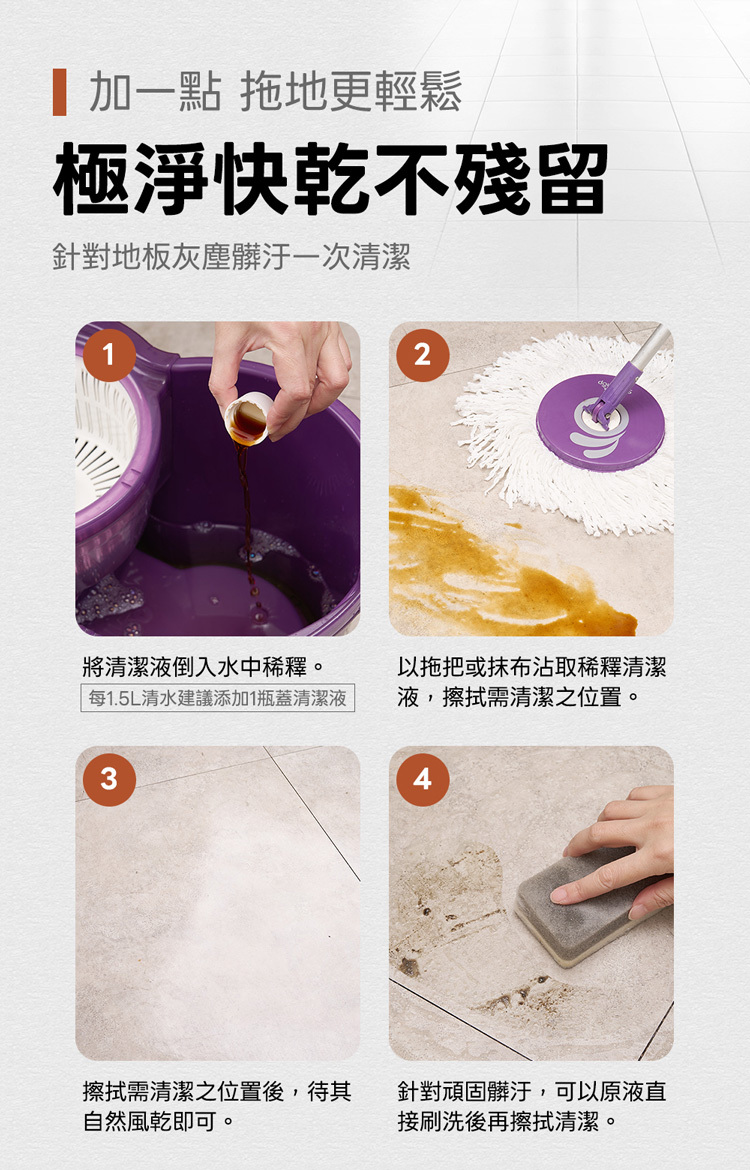 加一點 拖地更輕鬆

極淨快乾不殘留

針對地板灰塵髒汙一次清潔

1

將清潔液倒入水中稀釋。

每1.5L清水建議添加1瓶蓋清潔液

2

以拖把或抹布沾取稀釋清潔液，擦拭需清潔之位置。

3

擦拭需清潔之位置後，待其自然風乾即可。

4

針對頑固髒汙，可以原液直接刷洗後再擦拭清潔。