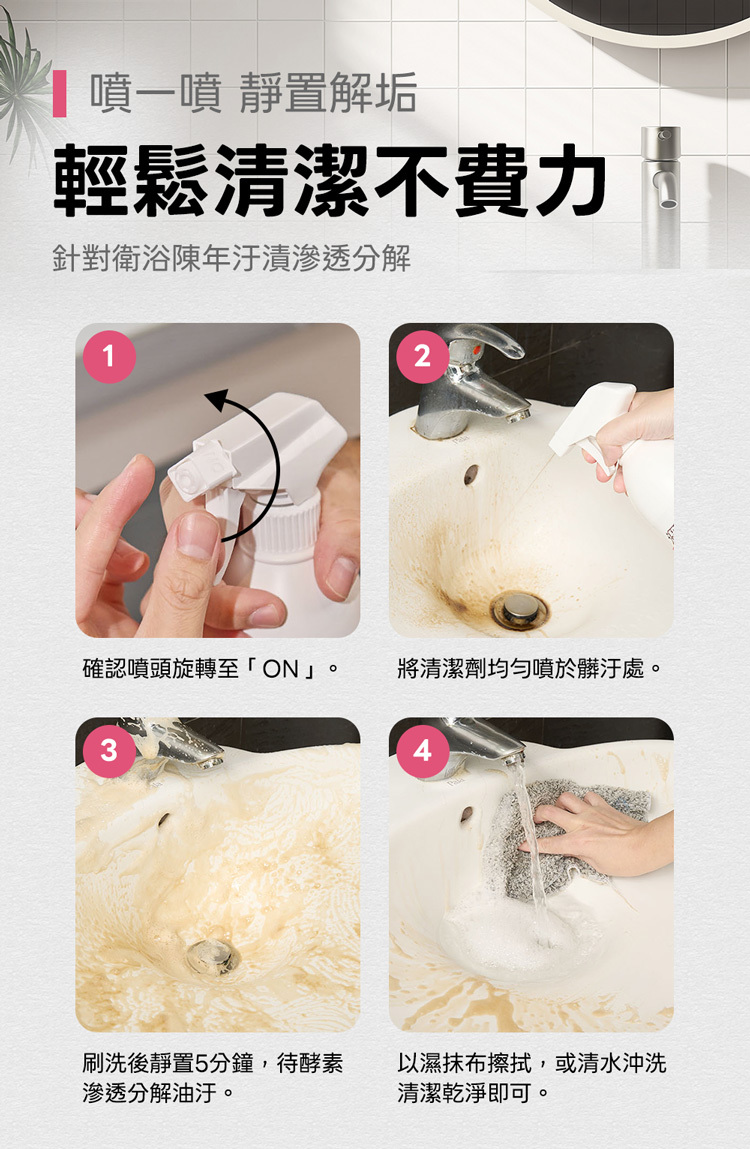 噴一噴 靜置解垢

輕鬆清潔不費力

針對衛浴陳年汙漬滲透分解

1

確認噴頭旋轉至「ON」。

2

將清潔劑均勻噴於髒汙處。

3

刷洗後靜置5分鐘，待酵素滲透分解油汙。

4

以濕抹布擦拭，或清水沖洗清潔乾淨即可。