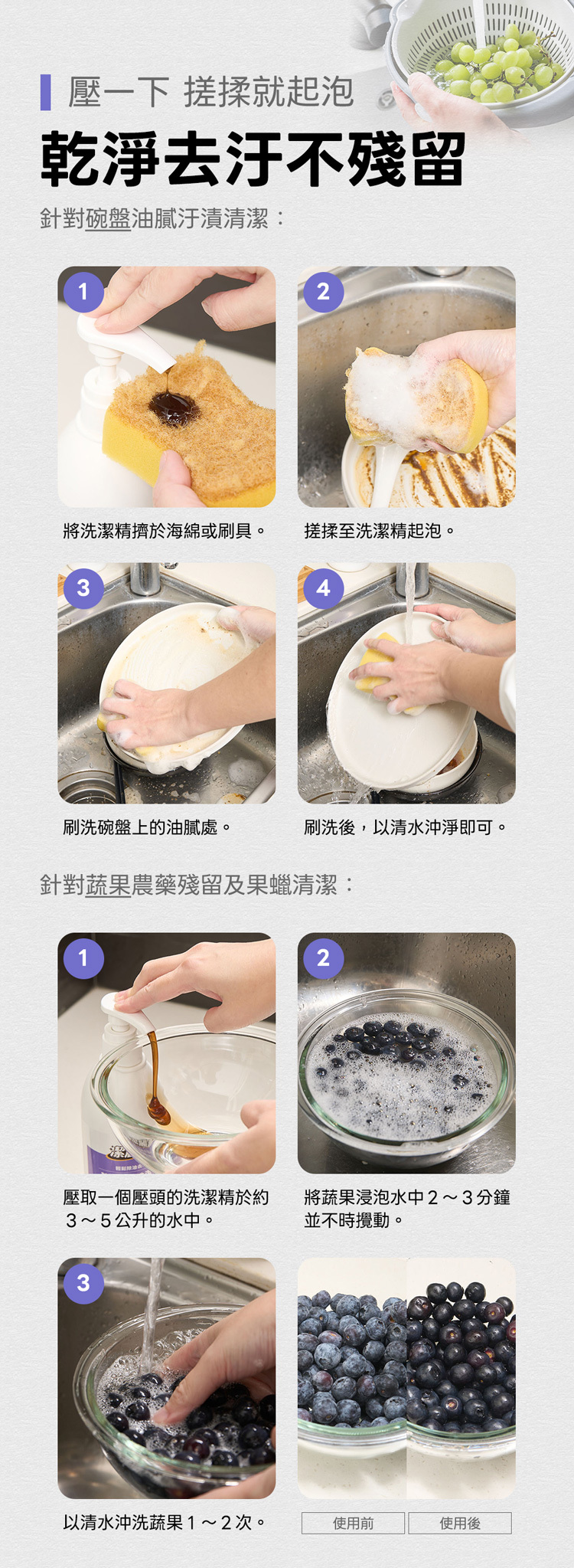 壓一下 搓揉就起泡

乾淨去汙不殘留

針對碗盤油膩汙漬清潔：

1

將洗潔精擠於海綿或刷具。

2

搓揉至洗潔精起泡。

3

刷洗碗盤上的油膩處。

4

刷洗後，以清水沖淨即可。

針對蔬果農藥殘留及果蠟清潔：

1

壓取一個壓頭的洗潔精於約3～5公升的水中。

2

將蔬果浸泡水中2～3分鐘並不時攪動。

3

以清水沖洗蔬果1～2次。

使用前

使用後