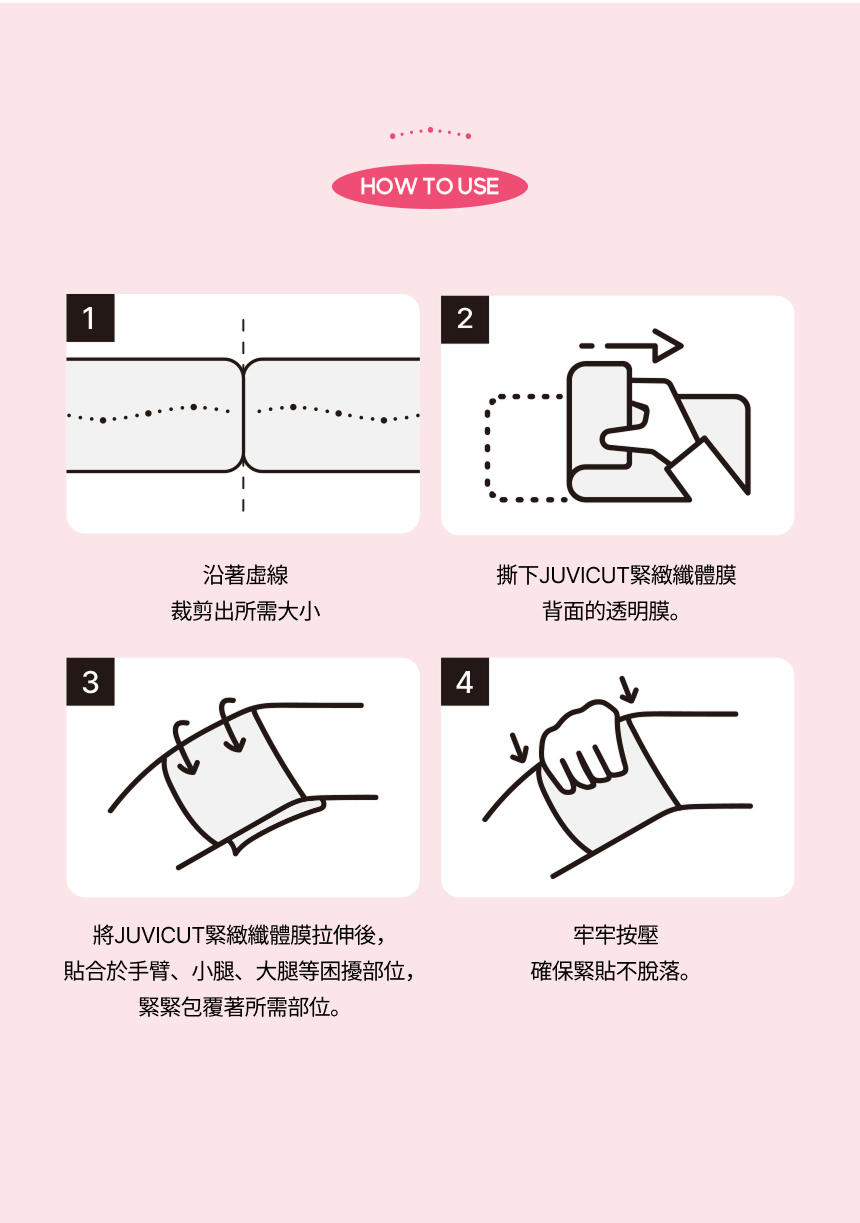 HOW TO USE

1

沿著虛線
裁剪出所需大小

2

撕下JUVICUT緊緻纖體膜
背面的透明膜。

3

將JUVICUT緊緻纖體膜拉伸後，
貼合於手臂、小腿、大腿等困擾部位，
緊緊包覆著所需部位。

4

牢牢按壓
確保緊貼不脫落。