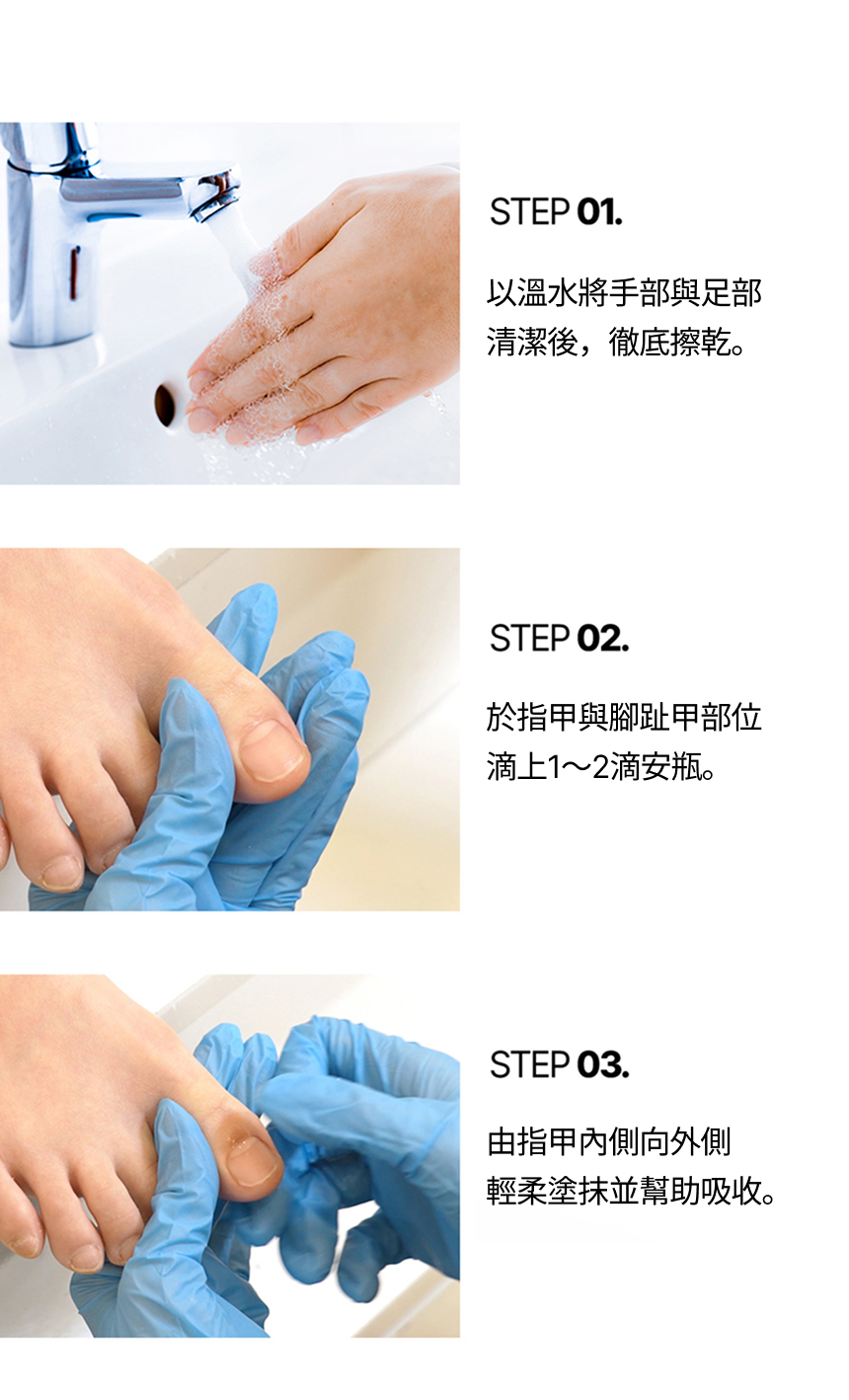 STEP 01.

以溫水將手部與足部清潔後，徹底擦乾。

STEP 02.

於指甲與腳趾甲部位滴上1～2滴安瓶。

STEP 03.

由指甲內側向外側輕柔塗抹並幫助吸收。