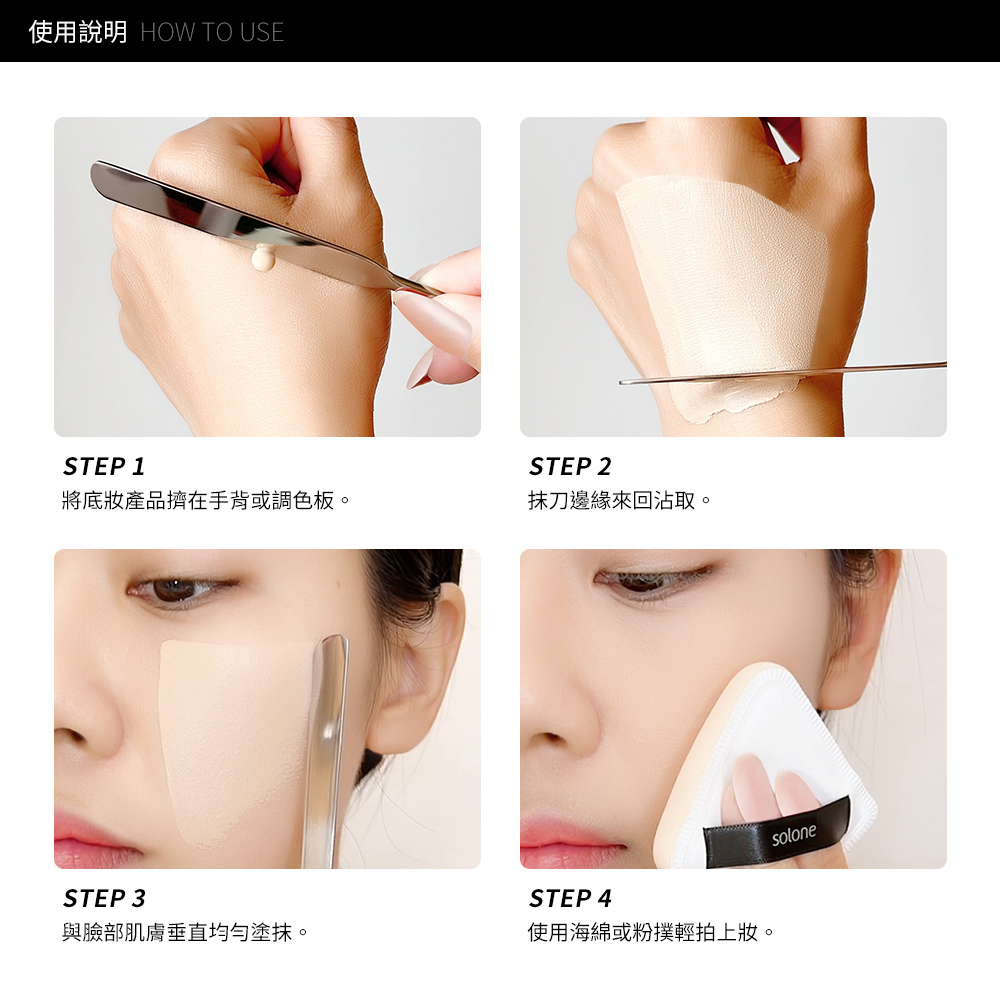 使用說明 HOW TO USE

STEP 1
將底妝產品擠在手背或調色板。

STEP 2
抹刀邊緣來回沾取。

STEP 3
與臉部肌膚垂直均勻塗抹。

solone

STEP 4
使用海綿或粉撲輕拍上妝。