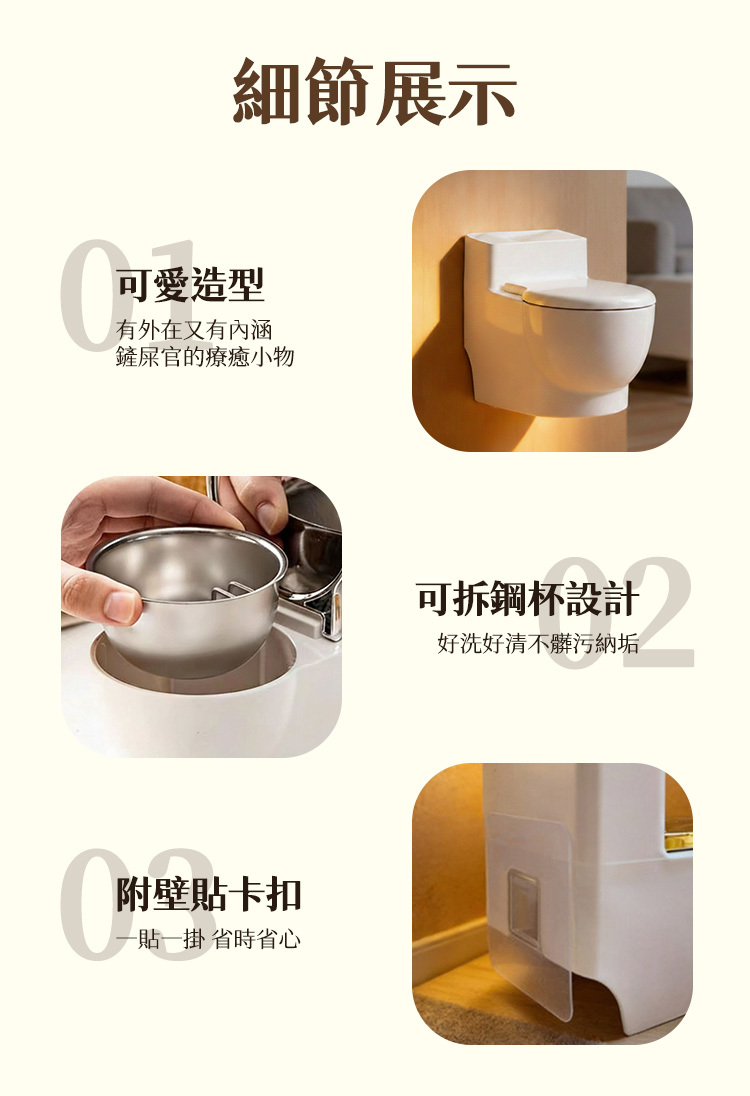 細節展示

01
可愛造型
有外在又有內涵
鏟屎官的療癒小物

02
可拆鋼杯設計
好洗好清不髒污納垢

03
附壁貼卡扣
一貼一掛 省時省心