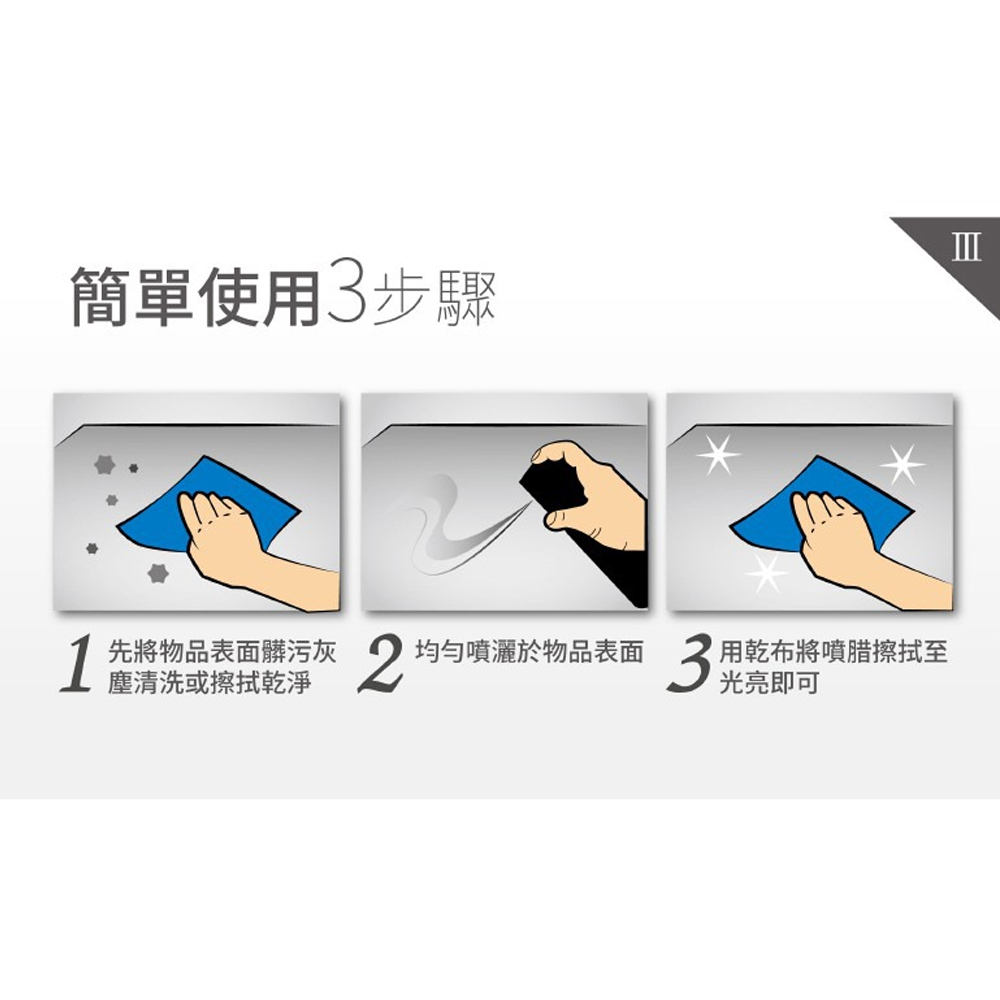 III

簡單使用3步驟

1 先將物品表面髒污灰塵清洗或擦拭乾淨

2 均勻噴灑於物品表面

3 用乾布將噴腊擦拭至光亮即可