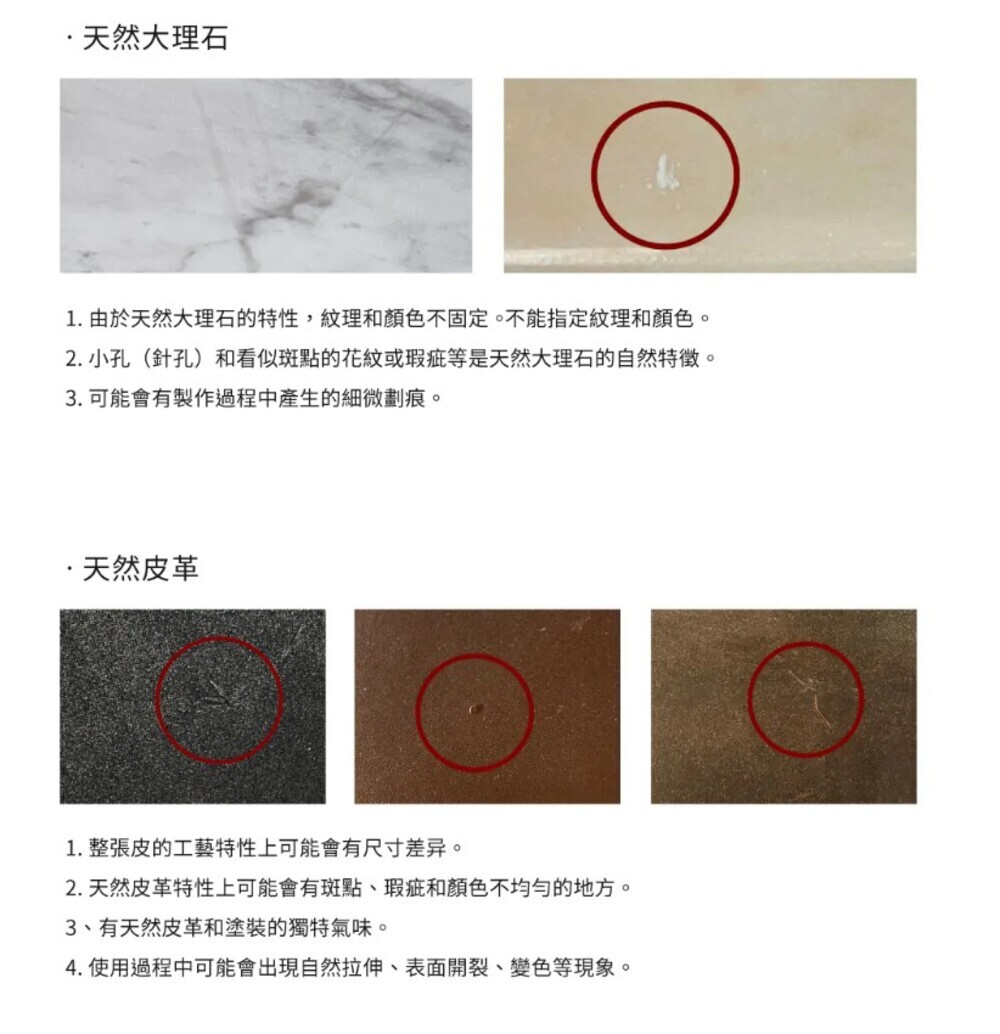 · 天然大理石

1. 由於天然大理石的特性，紋理和顏色不固定。不能指定紋理和顏色。

2. 小孔（針孔）和看似斑點的花紋或瑕疵等是天然大理石的自然特徵。

3. 可能會有製作過程中產生的細微劃痕。

· 天然皮革

1. 整張皮的工藝特性上可能會有尺寸差异。

2. 天然皮革特性上可能會有斑點、瑕疵和顏色不均勻的地方。

3、有天然皮革和塗裝的獨特氣味。

4. 使用過程中可能會出現自然拉伸、表面開裂、變色等現象。