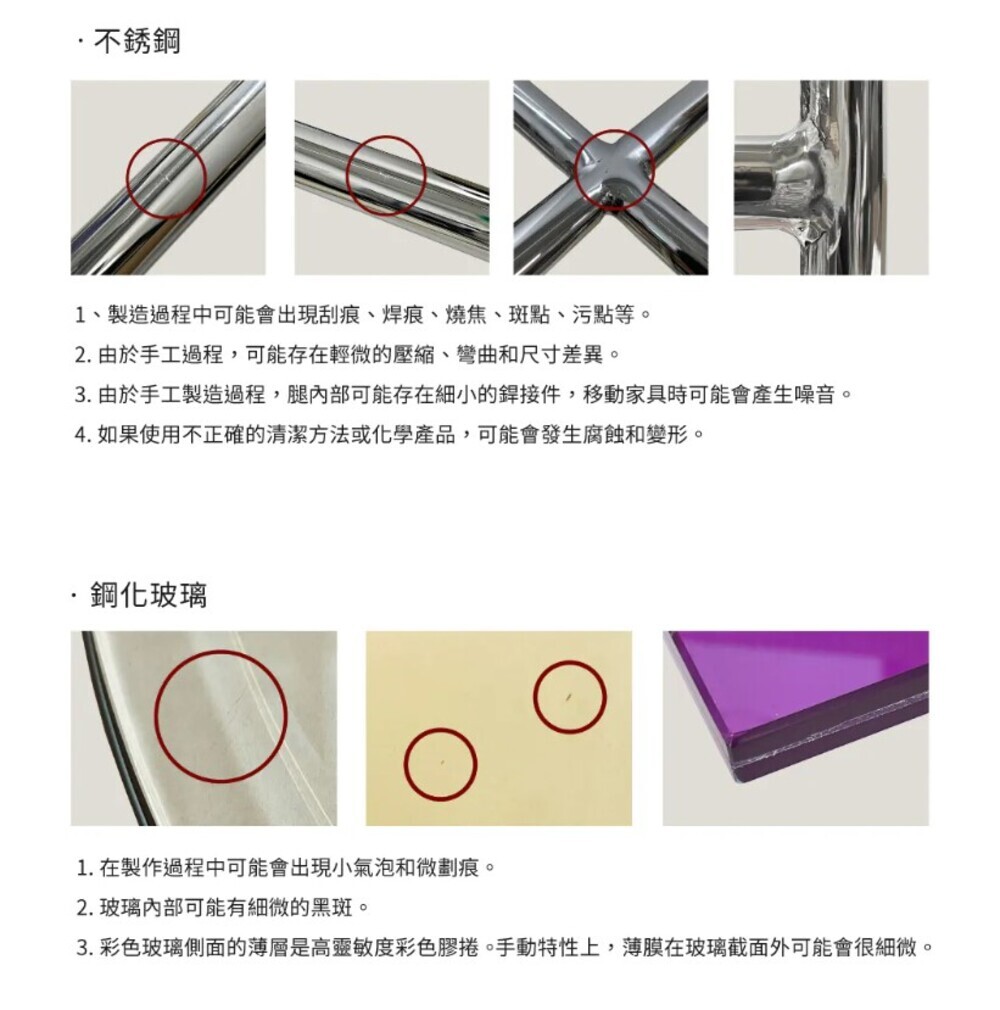 · 不銹鋼

1、製造過程中可能會出現刮痕、焊痕、燒焦、斑點、污點等。

2. 由於手工過程，可能存在輕微的壓縮、彎曲和尺寸差異。

3. 由於手工製造過程，腿內部可能存在細小的銲接件，移動家具時可能會產生噪音。

4. 如果使用不正確的清潔方法或化學產品，可能會發生腐蝕和變形。

· 鋼化玻璃

1. 在製作過程中可能會出現小氣泡和微劃痕。

2. 玻璃內部可能有細微的黑斑。

3. 彩色玻璃側面的薄層是高靈敏度彩色膠捲。手動特性上，薄膜在玻璃截面外可能會很細微。