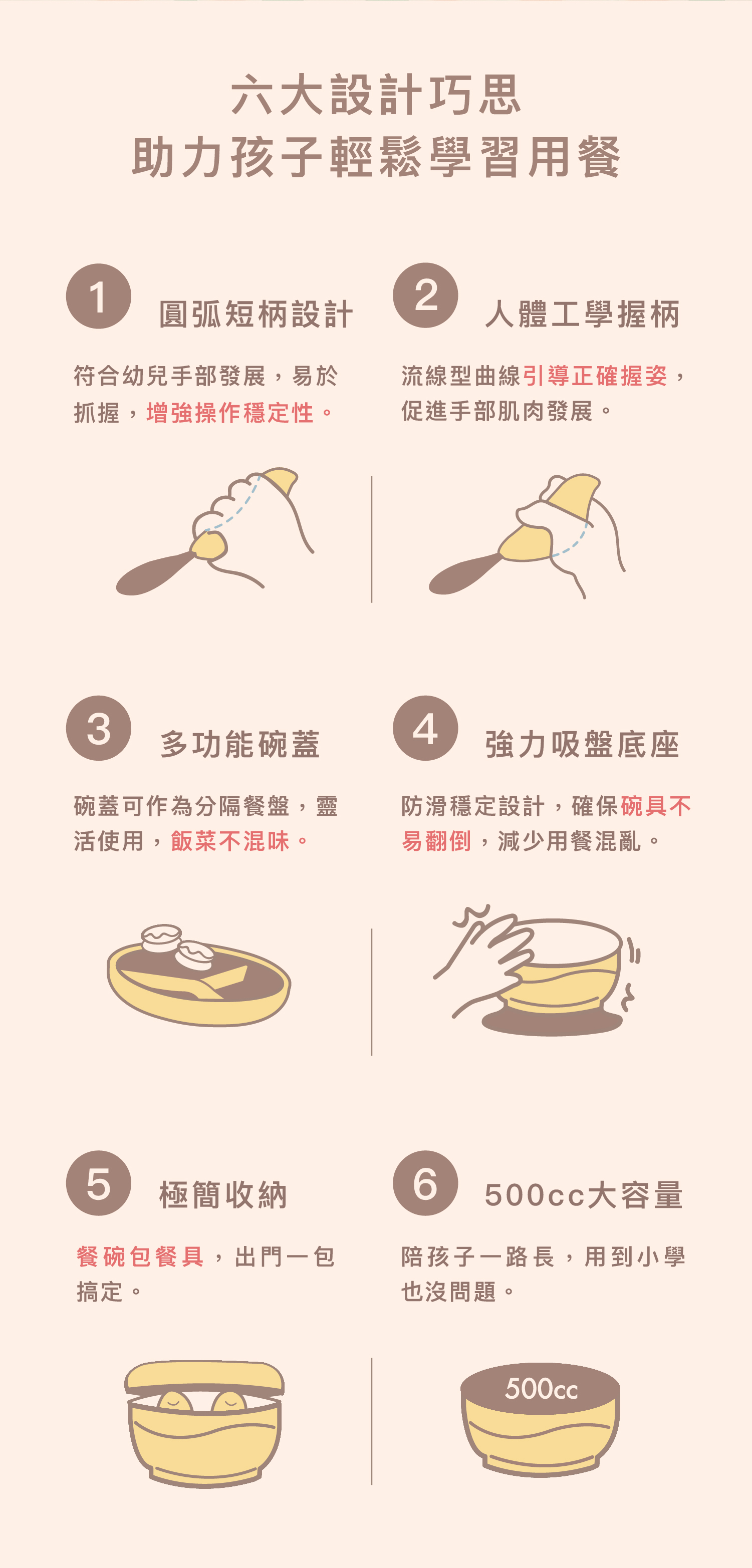 六大設計巧思
助力孩子輕鬆學習用餐

1 圓弧短柄設計

符合幼兒手部發展，易於抓握，增強操作穩定性。

2 人體工學握柄

流線型曲線引導正確握姿，促進手部肌肉發展。

3 多功能碗蓋

碗蓋可作為分隔餐盤，靈活使用，飯菜不混味。

4 強力吸盤底座

防滑穩定設計，確保碗具不易翻倒，減少用餐混亂。

5 極簡收納

餐碗包餐具，出門一包搞定。

6 500cc大容量

陪孩子一路長，用到小學也沒問題。

500cc