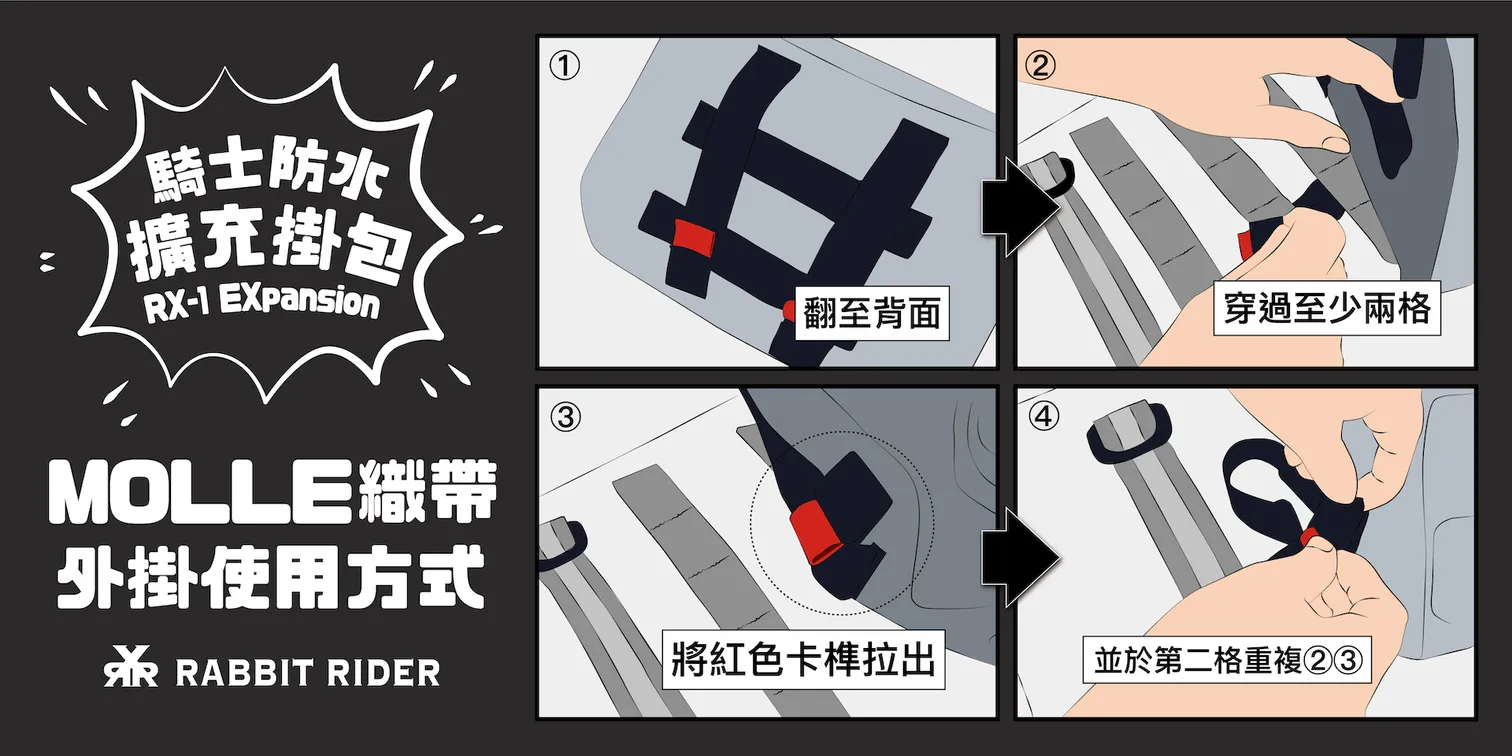 騎士防水
擴充掛包
RX-1 EXpansion

MOLLE織帶
外掛使用方式

RABBIT RIDER

①
翻至背面

②
穿過至少兩格

③
將紅色卡榫拉出

④
並於第二格重複②③