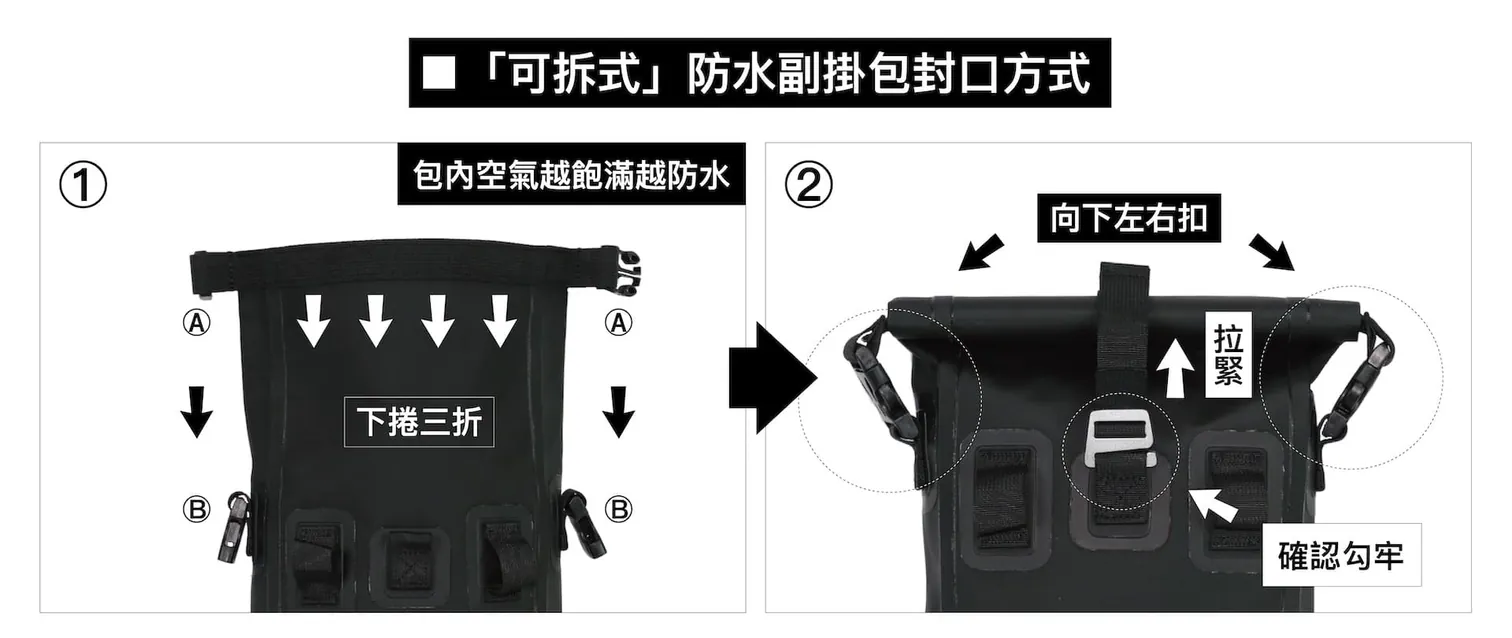 ■「可拆式」防水副掛包封口方式

①
包內空氣越飽滿越防水
Ⓐ
Ⓐ
下捲三折
Ⓑ
Ⓑ

②
向下左右扣
拉緊
確認勾牢